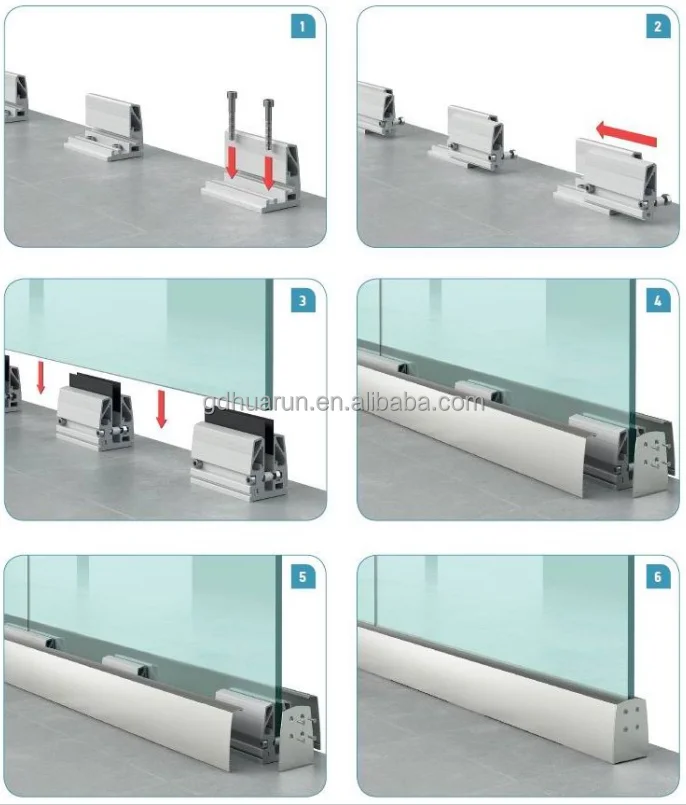 1

2

3

4

gdhuarun.en.alibaba.com

5

6