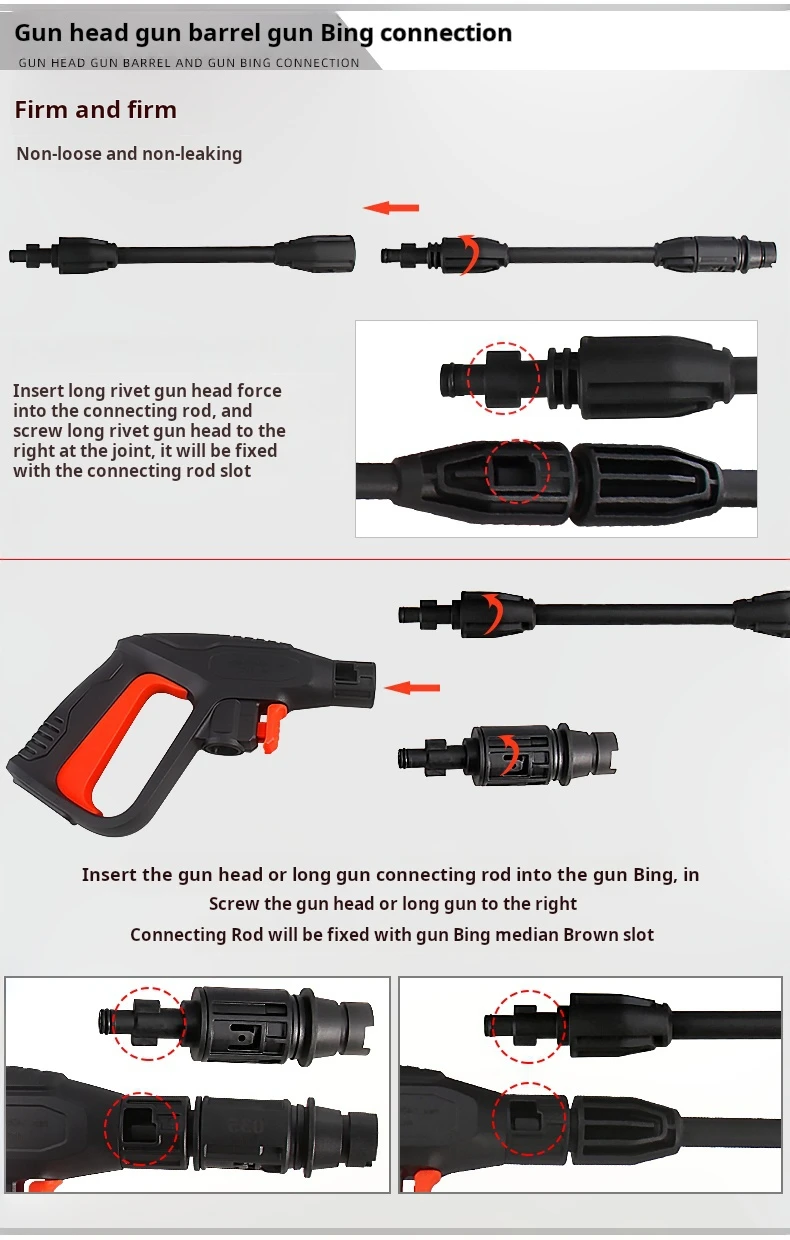 Gun head gun barrel gun Bing connection
GUN HEAD GUN BARREL AND GUN BING CONNECTION

Firm and firm

Non-loose and non-leaking

Insert long rivet gun head force into the connecting rod, and screw long rivet gun head to the right at the joint, it will be fixed with the connecting rod slot

Insert the gun head or long gun connecting rod into the gun Bing, in
Screw the gun head or long gun to the right
Connecting Rod will be fixed with gun Bing median Brown slot