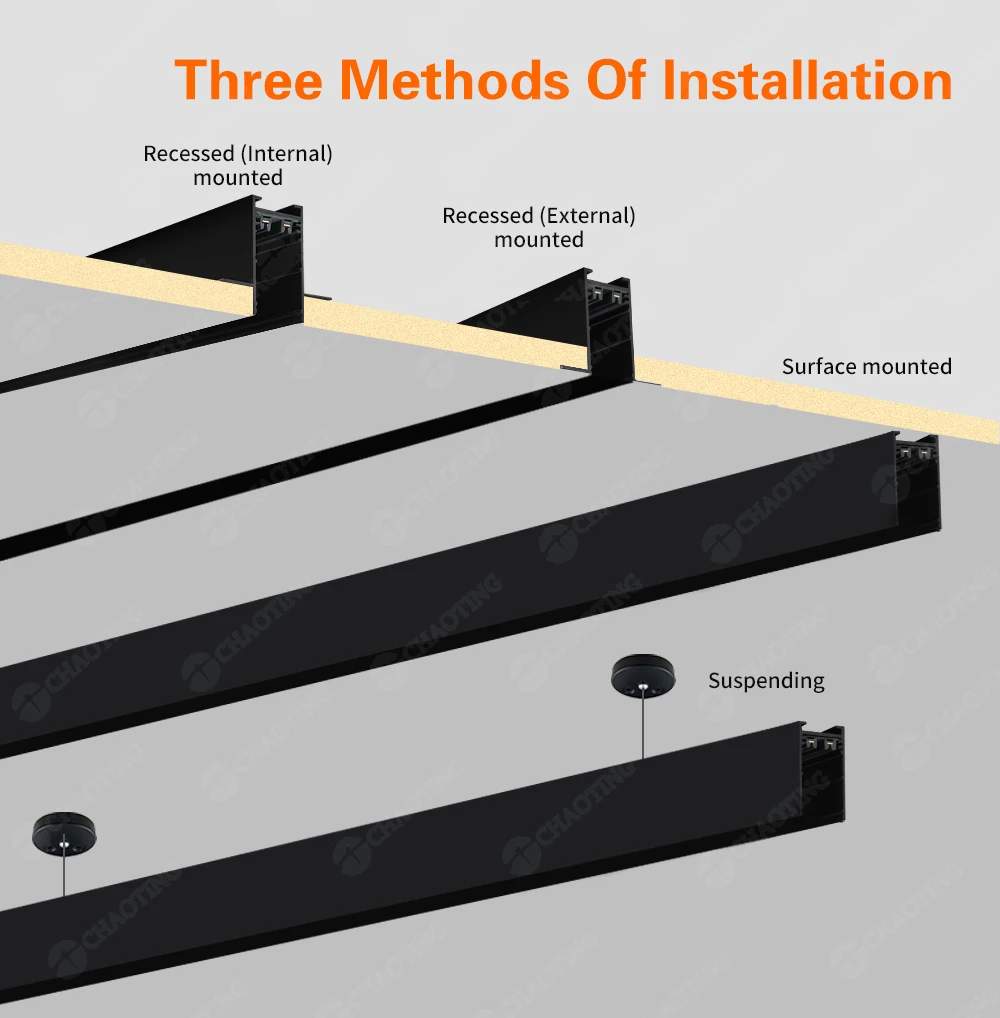 Three Methods Of Installation

Recessed (Internal) mounted

Recessed (External) mounted

Surface mounted

Suspending

CHAOTING