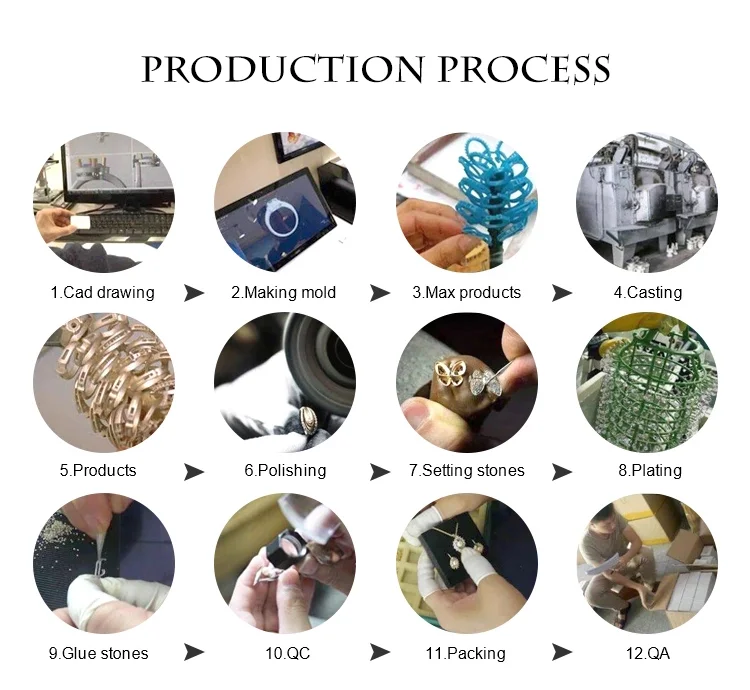 PRODUCTION PROCESS

1.Cad drawing

2.Making mold

3.Max products

4.Casting

5.Products

6.Polishing

7.Setting stones

8.Plating

9.Glue stones

10.QC

11.Packing

12.QA