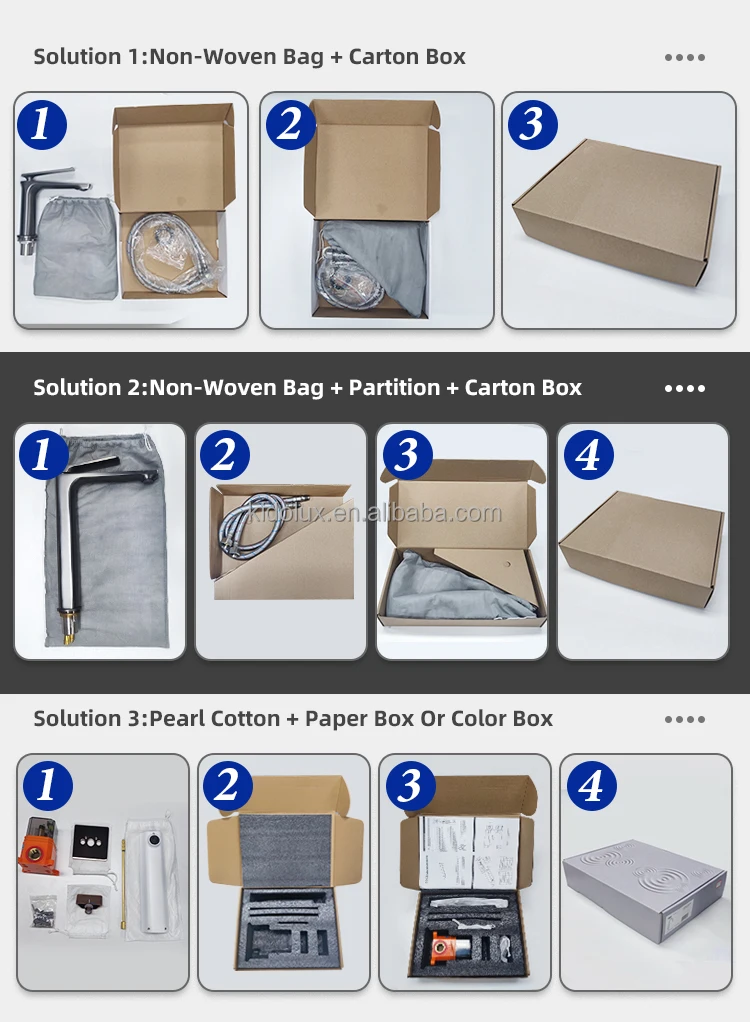 Solution 1:Non-Woven Bag + Carton Box

1

2

3

Solution 2:Non-Woven Bag + Partition + Carton Box

1

2

3

4

kidolux.en.alibaba.com

Solution 3:Pearl Cotton + Paper Box Or Color Box

1

2

3

4