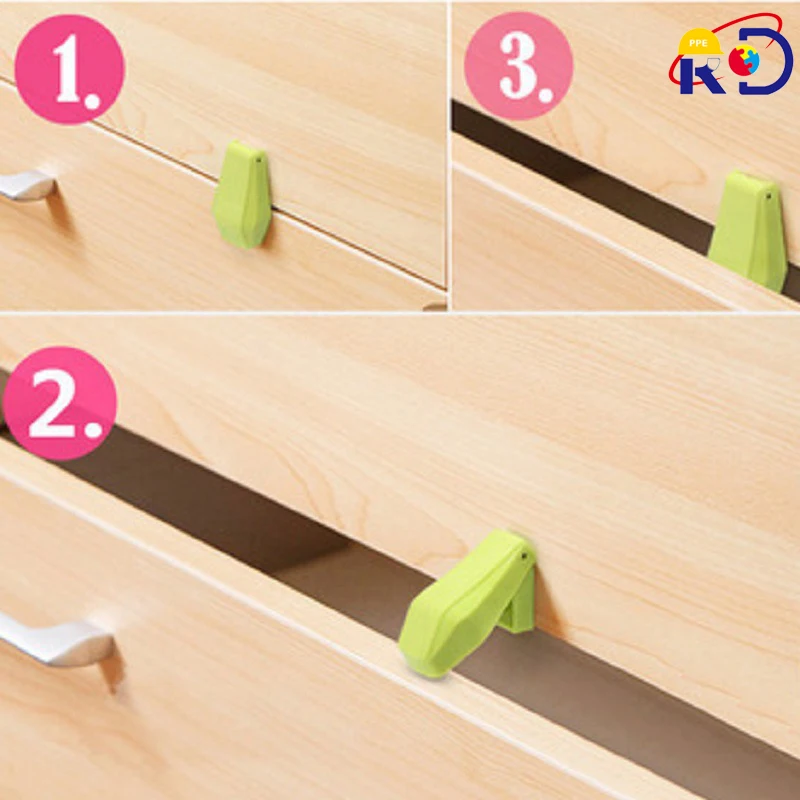 1.

3.

PPE
RD

2.