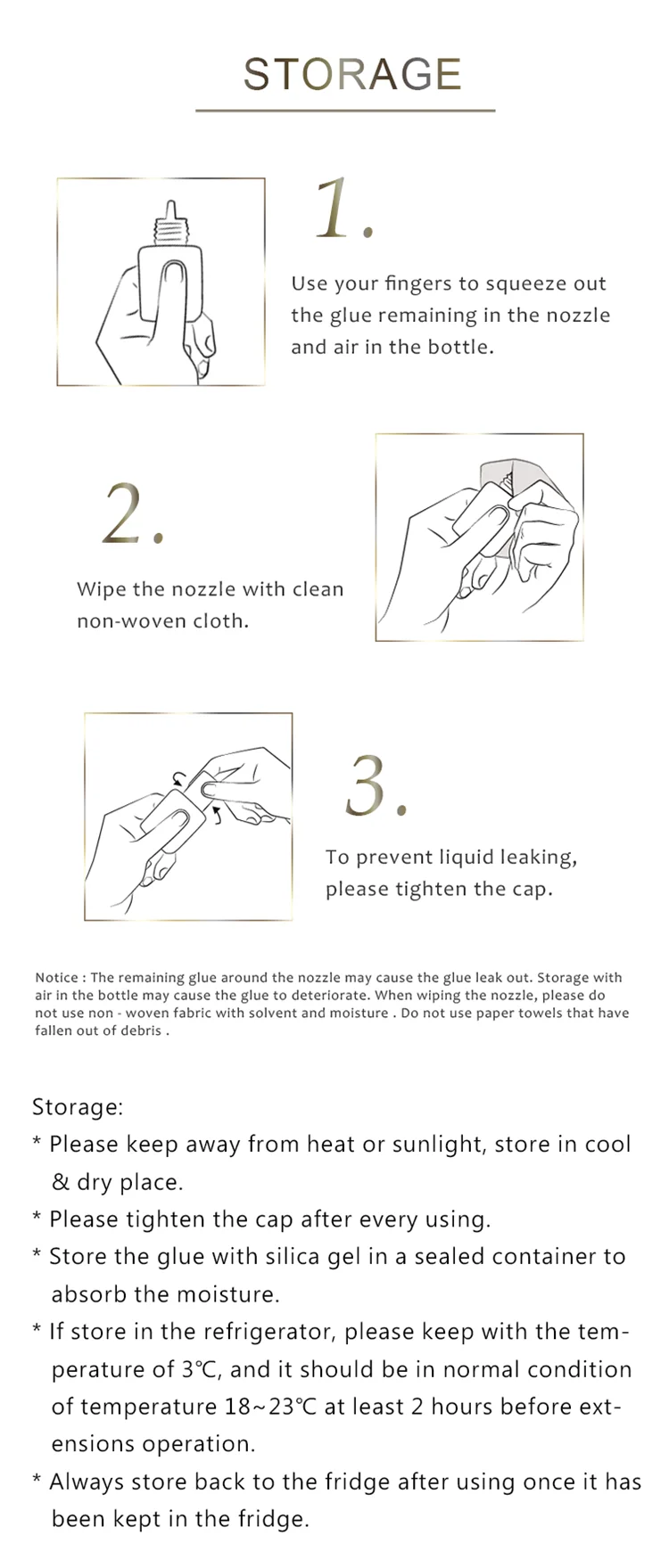 STORAGE

1.

Use your fingers to squeeze out the glue remaining in the nozzle and air in the bottle.

2.

Wipe the nozzle with clean non-woven cloth.

3.

To prevent liquid leaking, please tighten the cap.

Notice : The remaining glue around the nozzle may cause the glue leak out. Storage with air in the bottle may cause the glue to deteriorate. When wiping the nozzle, please do not use non - woven fabric with solvent and moisture . Do not use paper towels that have fallen out of debris .

Storage:
* Please keep away from heat or sunlight, store in cool & dry place.
* Please tighten the cap after every using.
* Store the glue with silica gel in a sealed container to absorb the moisture.
* If store in the refrigerator, please keep with the temperature of 3℃, and it should be in normal condition of temperature 18~23℃ at least 2 hours before extensions operation.
* Always store back to the fridge after using once it has been kept in the fridge.