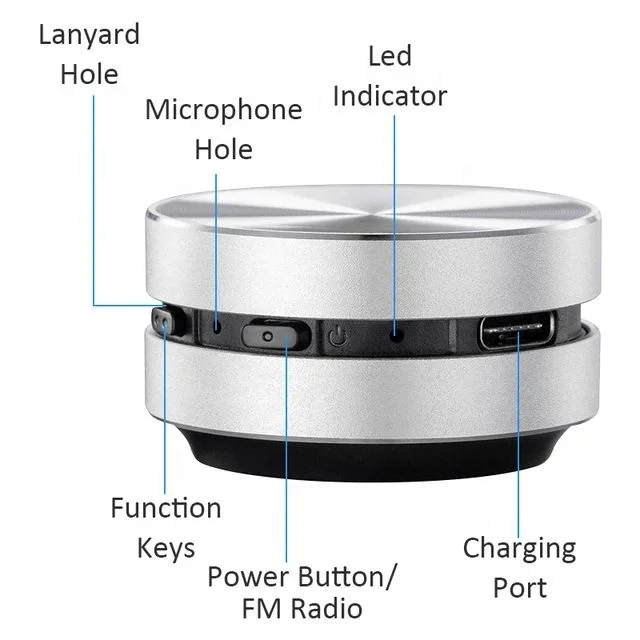 Lanyard Hole

Microphone Hole

Led Indicator

Function Keys

Power Button/ FM Radio

Charging Port