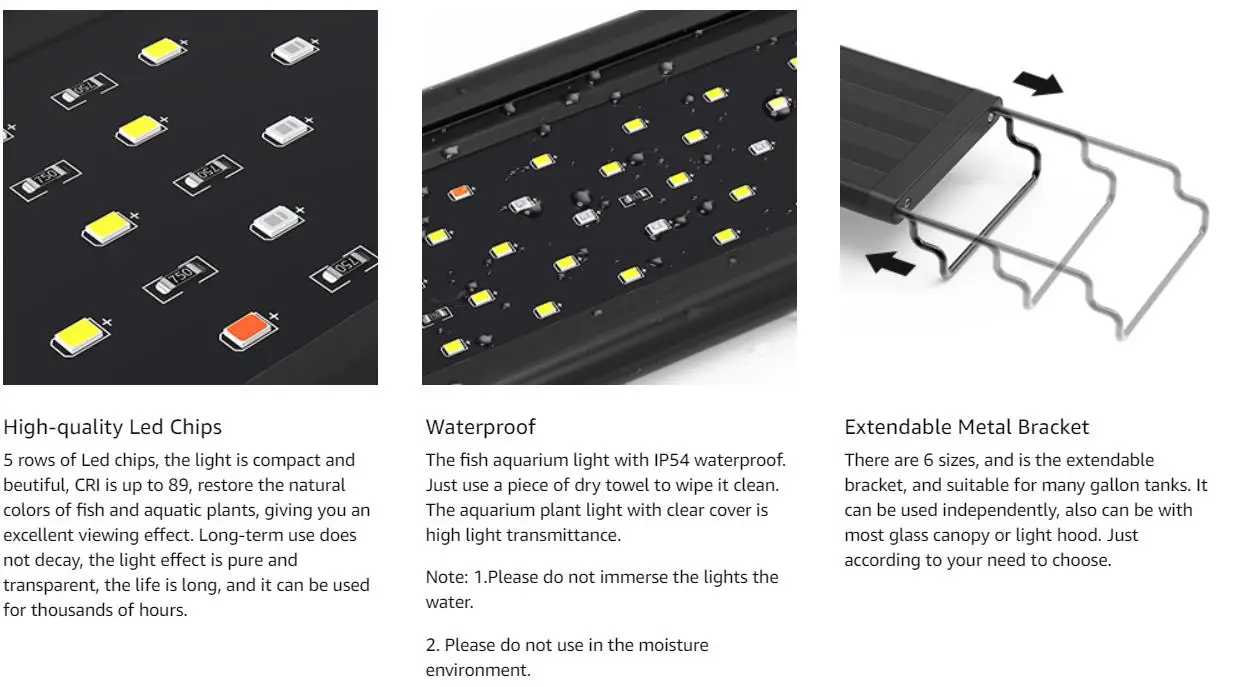 750

750

750

750

750

High-quality Led Chips

5 rows of Led chips, the light is compact and beutiful, CRI is up to 89, restore the natural colors of fish and aquatic plants, giving you an excellent viewing effect. Long-term use does not decay, the light effect is pure and transparent, the life is long, and it can be used for thousands of hours.

Waterproof

The fish aquarium light with IP54 waterproof. Just use a piece of dry towel to wipe it clean. The aquarium plant light with clear cover is high light transmittance.

Note: 1.Please do not immerse the lights the water.

2. Please do not use in the moisture environment.

Extendable Metal Bracket

There are 6 sizes, and is the extendable bracket, and suitable for many gallon tanks. It can be used independently, also can be with most glass canopy or light hood. Just according to your need to choose.