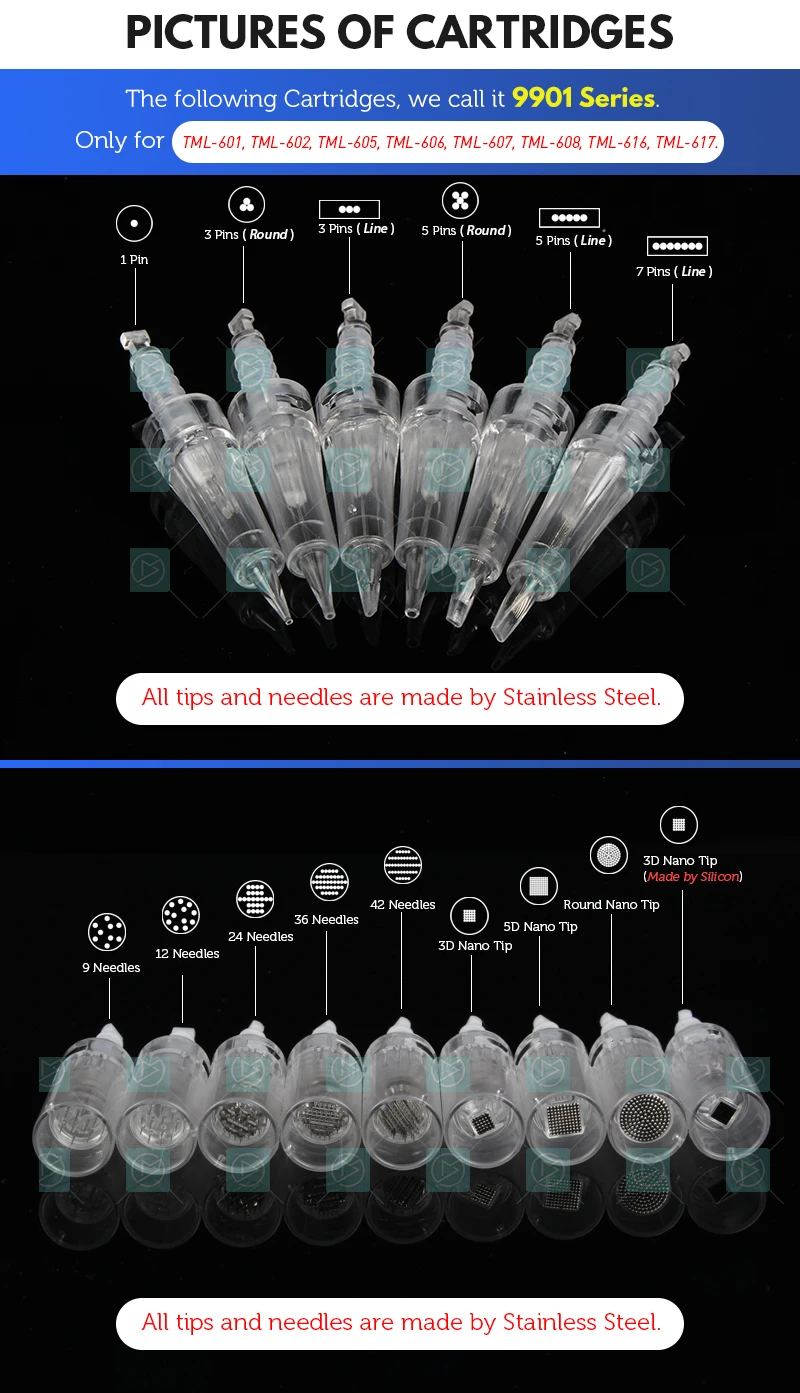 PICTURES OF CARTRIDGES

The following Cartridges, we call it 9901 Series.
Only for TML-601, TML-602, TML-605, TML-606, TML-607, TML-608, TML-616, TML-617.

1 Pin

3 Pins ( Round )

3 Pins ( Line )

5 Pins ( Round )

5 Pins ( Line )

7 Pins ( Line )

All tips and needles are made by Stainless Steel.

9 Needles

12 Needles

24 Needles

36 Needles

42 Needles

3D Nano Tip

5D Nano Tip

Round Nano Tip

3D Nano Tip (Made by Silicon)

All tips and needles are made by Stainless Steel.