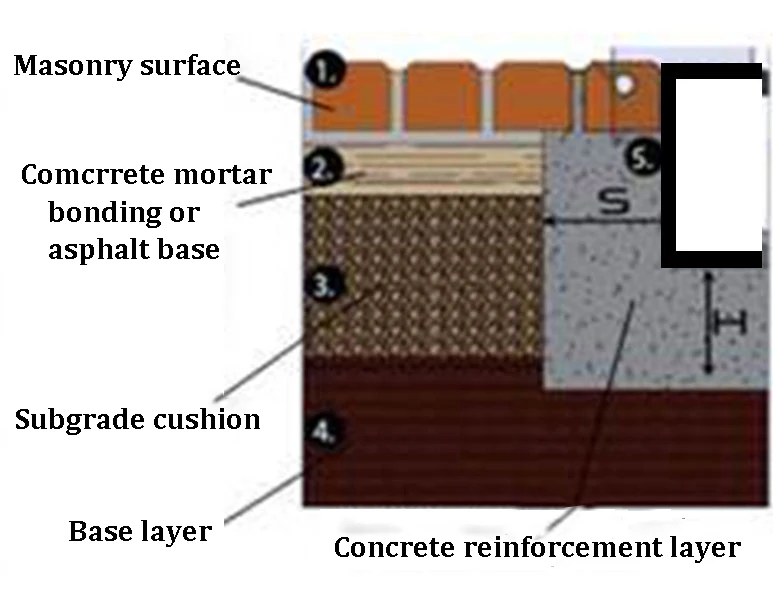 Masonry surface
1.
Comcrrete mortar bonding or asphalt base
2.
5.
S
3.
H
Subgrade cushion
4.
Base layer
Concrete reinforcement layer