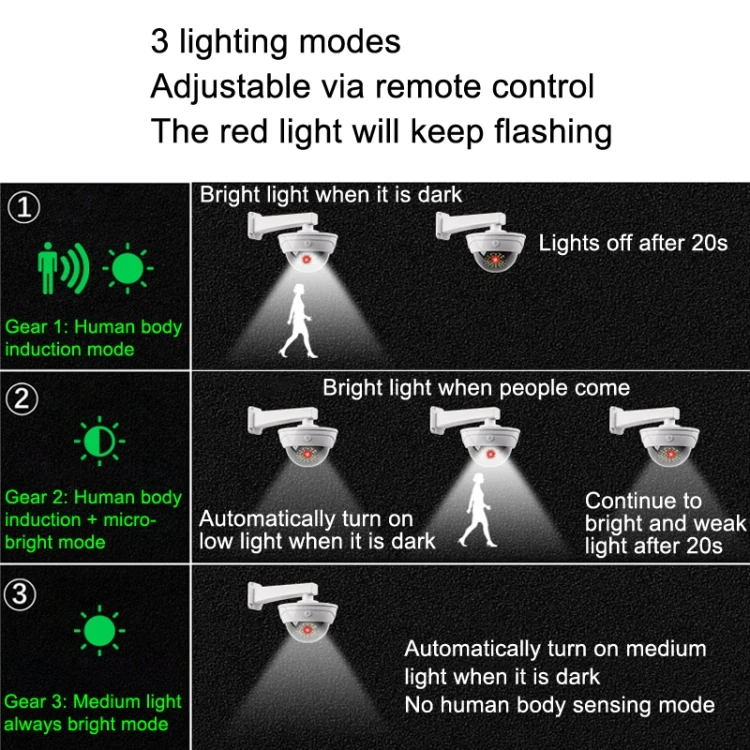 3 lighting modes
Adjustable via remote control
The red light will keep flashing

①
Gear 1: Human body induction mode
Bright light when it is dark
Lights off after 20s

②
Gear 2: Human body induction + micro-bright mode
Bright light when people come
Automatically turn on low light when it is dark
Continue to bright and weak light after 20s

③
Gear 3: Medium light always bright mode
Automatically turn on medium light when it is dark
No human body sensing mode