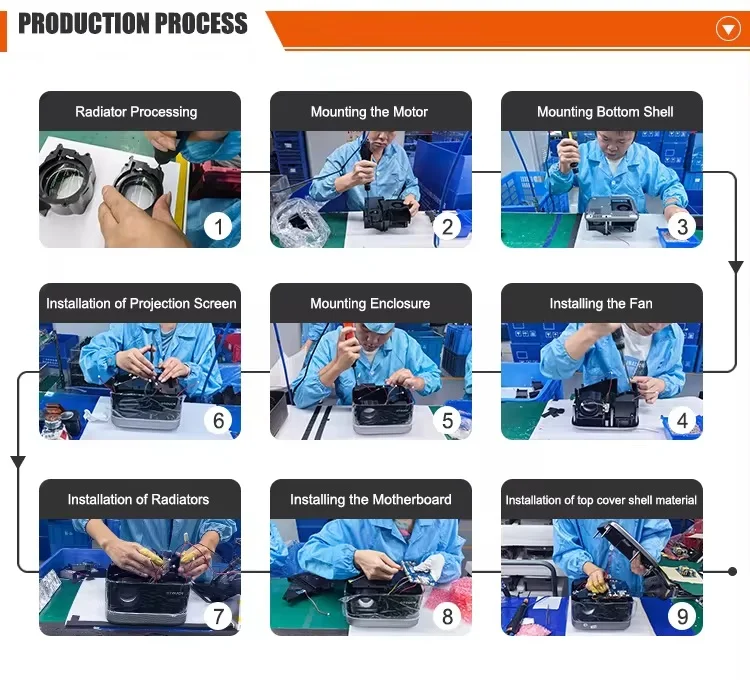 PRODUCTION PROCESS

Radiator Processing
1

Mounting the Motor
2

Mounting Bottom Shell
3

Installation of Projection Screen
6

Mounting Enclosure
5

Installing the Fan
4

Installation of Radiators
7

Installing the Motherboard
8

Installation of top cover shell material
9