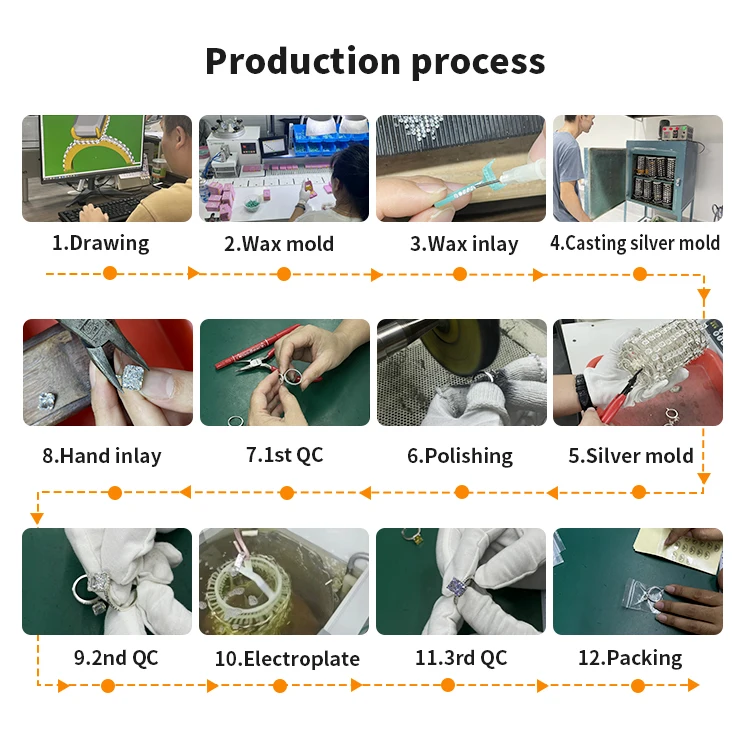 Production process

1.Drawing

2.Wax mold

3.Wax inlay

4.Casting silver mold

8.Hand inlay

7.1st QC

6.Polishing

5.Silver mold

9.2nd QC

10.Electroplate

11.3rd QC

12.Packing