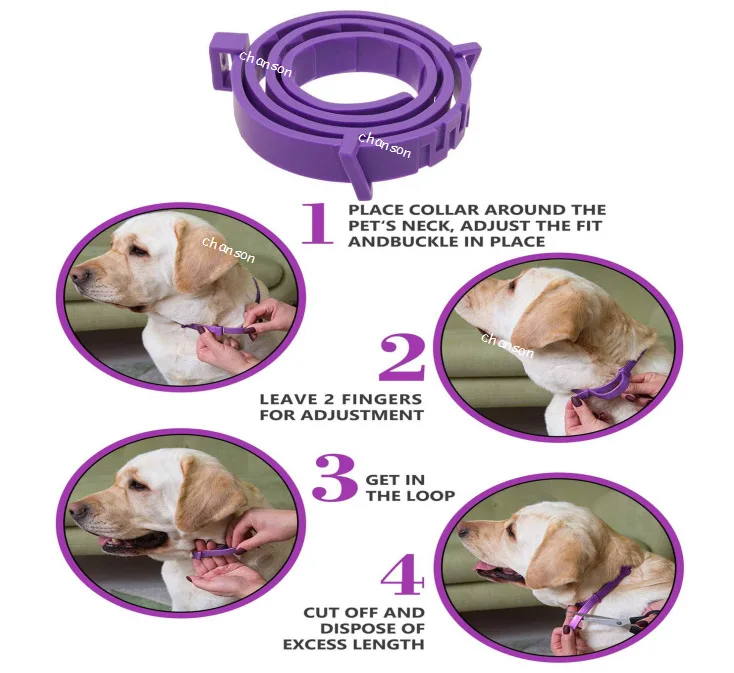 chanson

chanson

1 PLACE COLLAR AROUND THE PET'S NECK, ADJUST THE FIT ANDBUCKLE IN PLACE

chanson

chanson

2 LEAVE 2 FINGERS FOR ADJUSTMENT

3 GET IN THE LOOP

4 CUT OFF AND DISPOSE OF EXCESS LENGTH