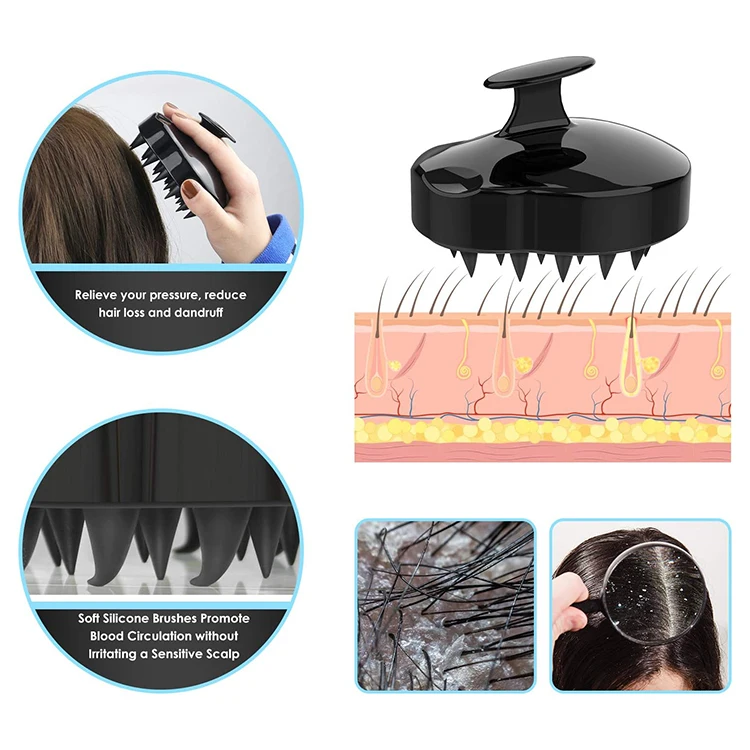 Relieve your pressure, reduce hair loss and dandruff

Soft Silicone Brushes Promote Blood Circulation without Irritating a Sensitive Scalp