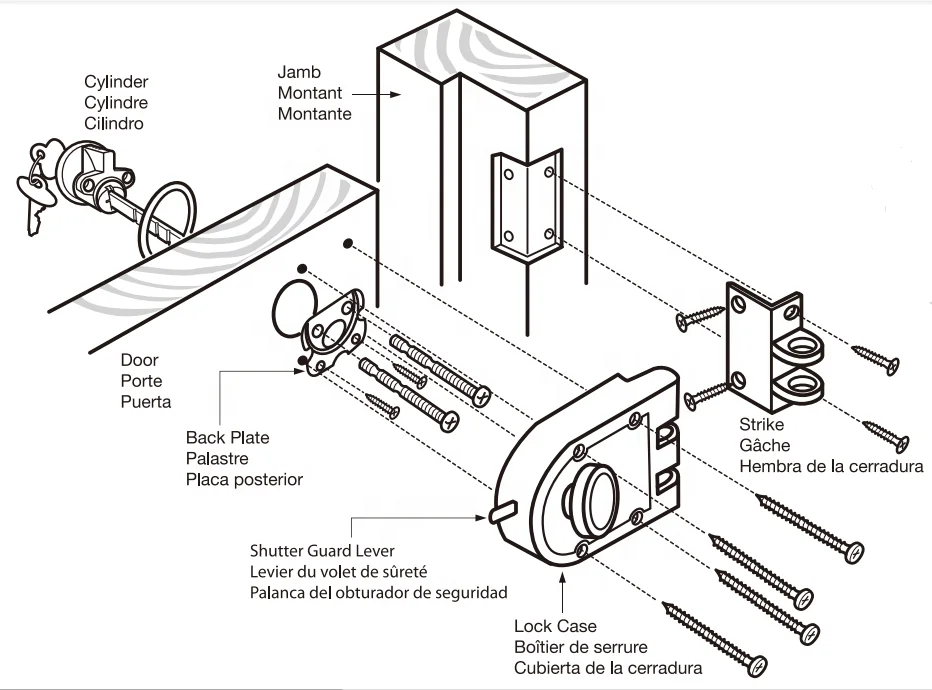 Cylinder
Cylindre
Cilindro

Jamb
Montant
Montante

Door
Porte
Puerta

Back Plate
Palastre
Placa posterior

Strike
Gâche
Hembra de la cerradura

Shutter Guard Lever
Levier du volet de sûreté
Palanca del obturador de seguridad

Lock Case
Boîtier de serrure
Cubierta de la cerradura