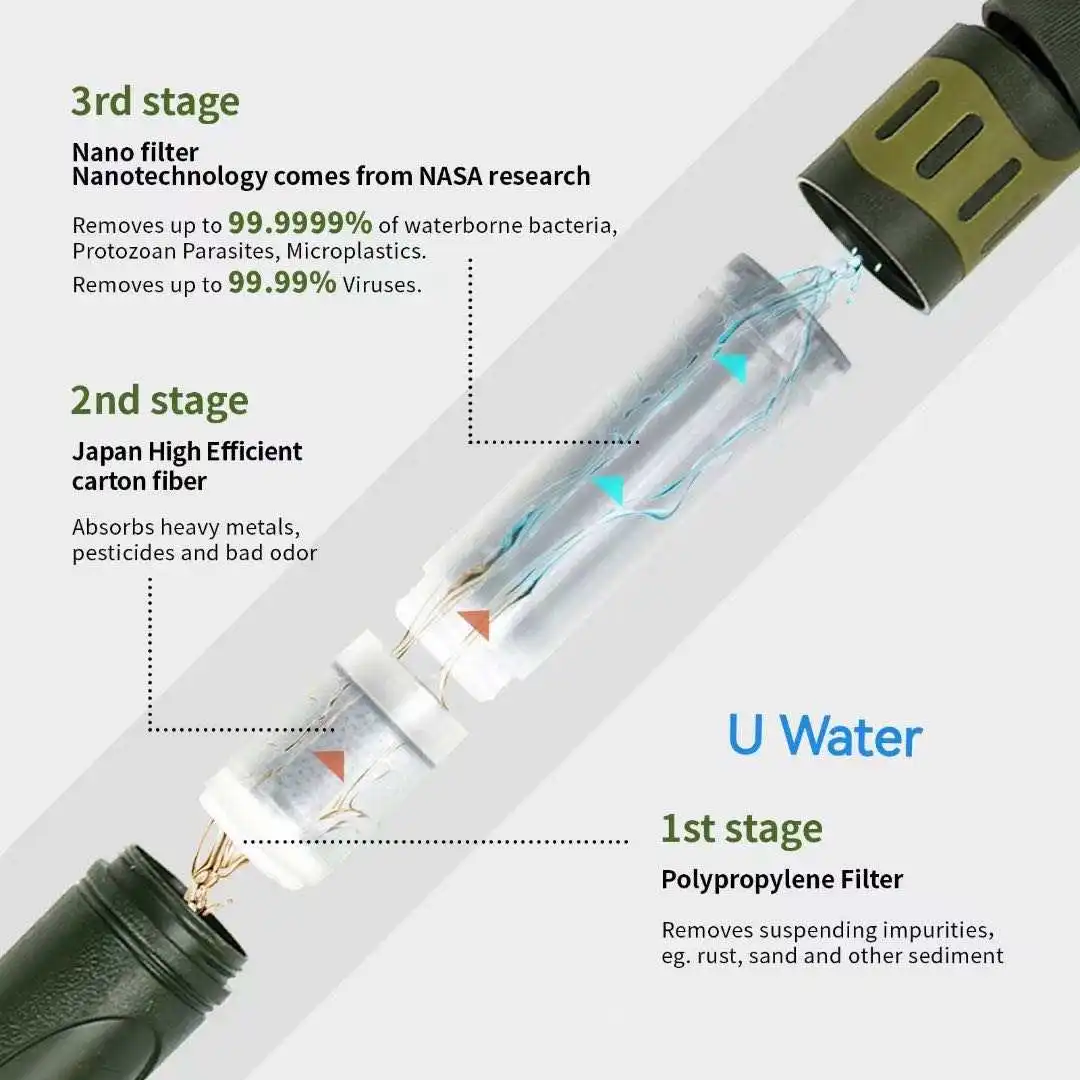 3rd stage

Nano filter
Nanotechnology comes from NASA research

Removes up to 99.9999% of waterborne bacteria, Protozoan Parasites, Microplastics.
Removes up to 99.99% Viruses.

2nd stage

Japan High Efficient carton fiber

Absorbs heavy metals, pesticides and bad odor

U Water

1st stage

Polypropylene Filter

Removes suspending impurities, eg. rust, sand and other sediment