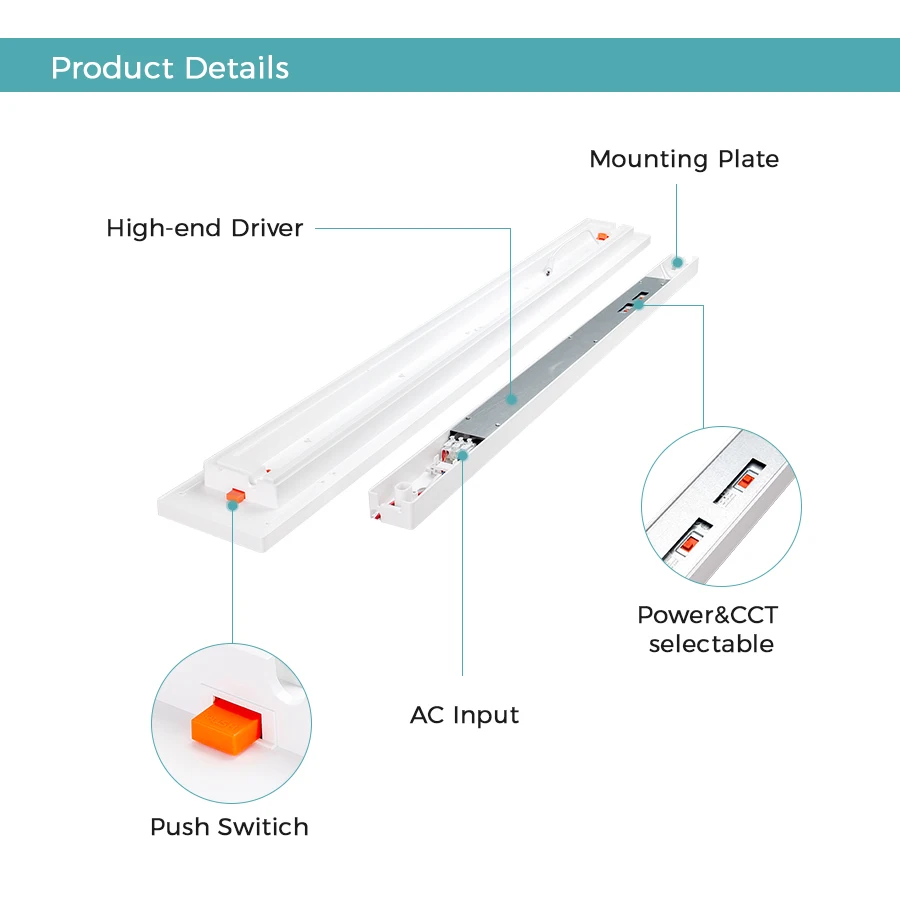 Product Details

Mounting Plate

High-end Driver

Power&CCT selectable

AC Input

Push Switch