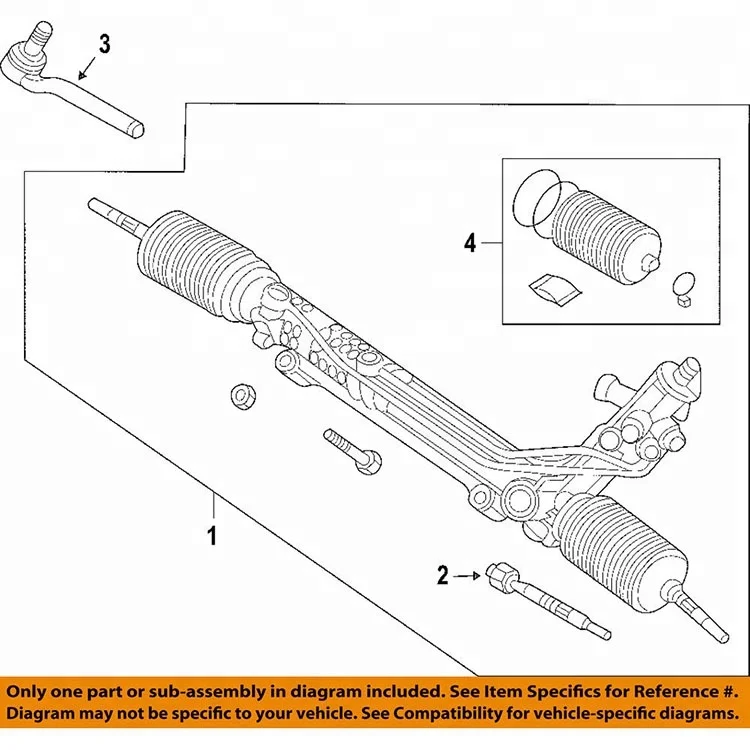 3

4

1

2

Only one part or sub-assembly in diagram included. See Item Specifics for Reference #. Diagram may not be specific to your vehicle. See Compatibility for vehicle-specific diagrams.