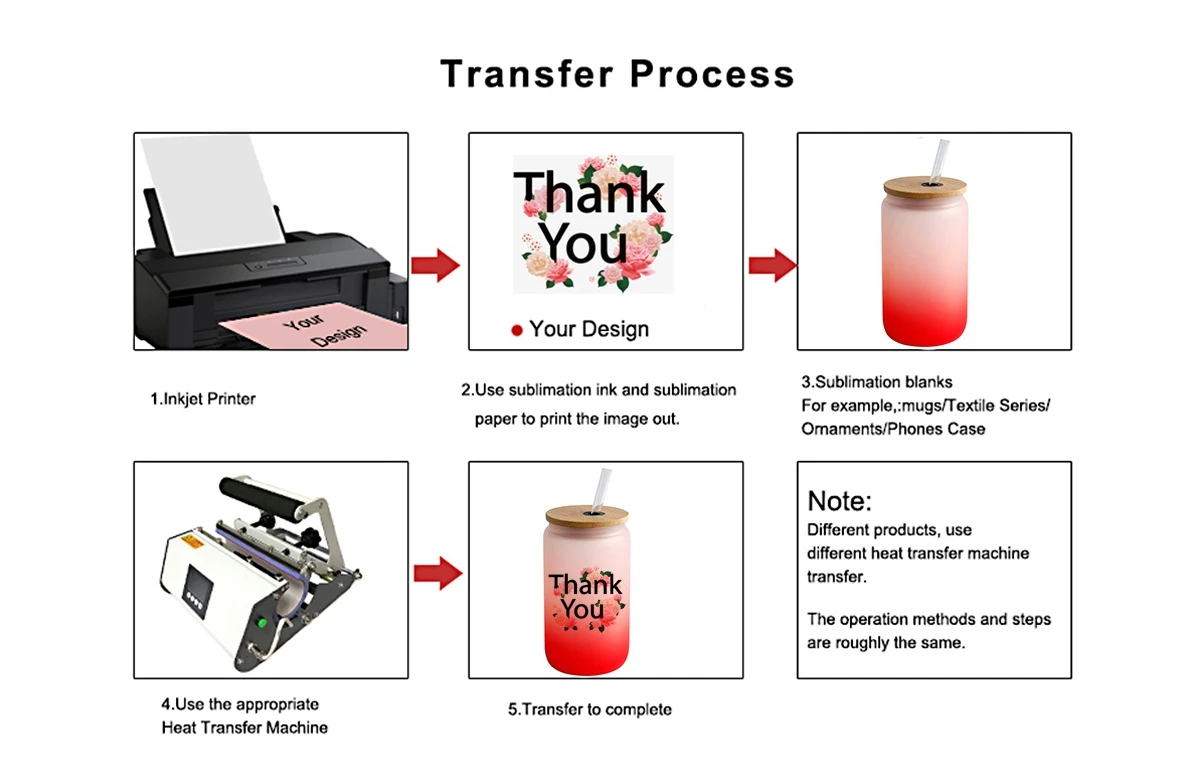 Transfer Process

Your Design

1.Inkjet Printer

Thank You

Your Design

2.Use sublimation ink and sublimation paper to print the image out.

3.Sublimation blanks
For example,:mugs/Textile Series/ Ornaments/Phones Case

4.Use the appropriate Heat Transfer Machine

Thank You

5.Transfer to complete

Note:
Different products, use different heat transfer machine transfer.

The operation methods and steps are roughly the same.