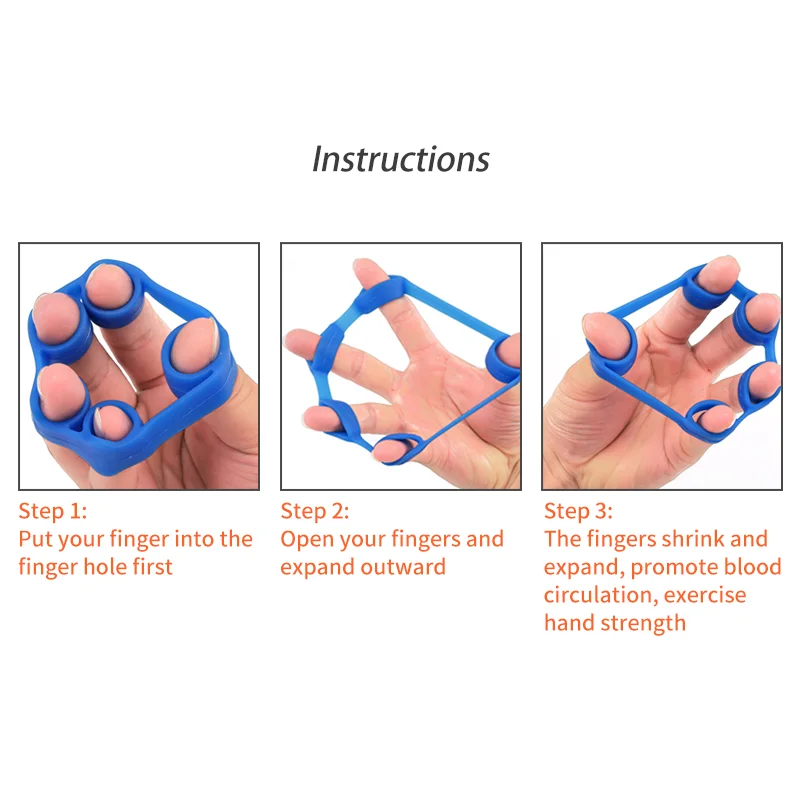 Instructions

Step 1:
Put your finger into the finger hole first

Step 2:
Open your fingers and expand outward

Step 3:
The fingers shrink and expand, promote blood circulation, exercise hand strength