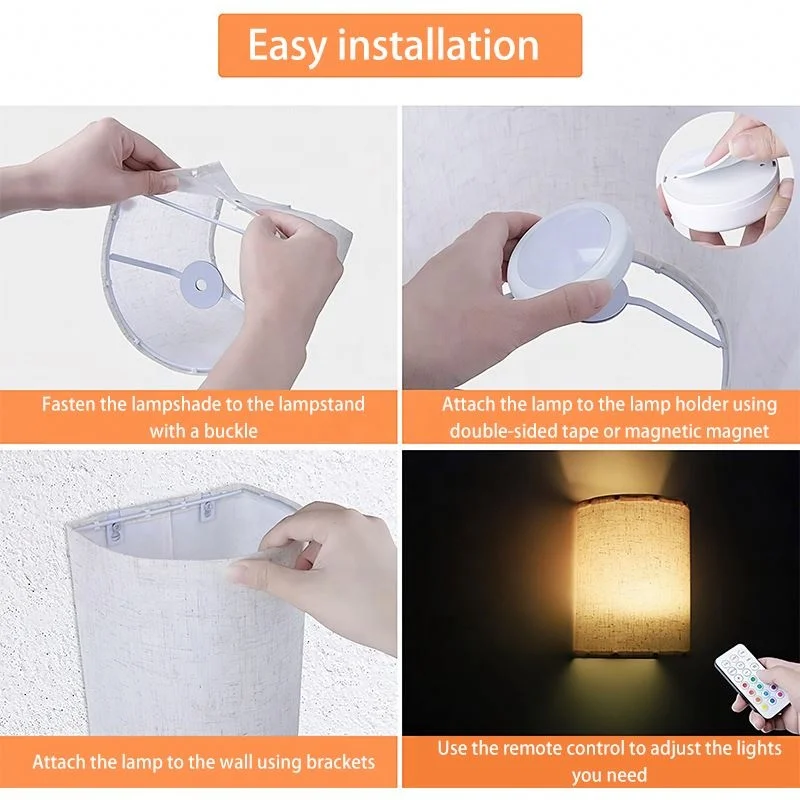 Easy installation

Fasten the lampshade to the lampstand with a buckle

Attach the lamp to the lamp holder using double-sided tape or magnetic magnet

Attach the lamp to the wall using brackets

Use the remote control to adjust the lights you need