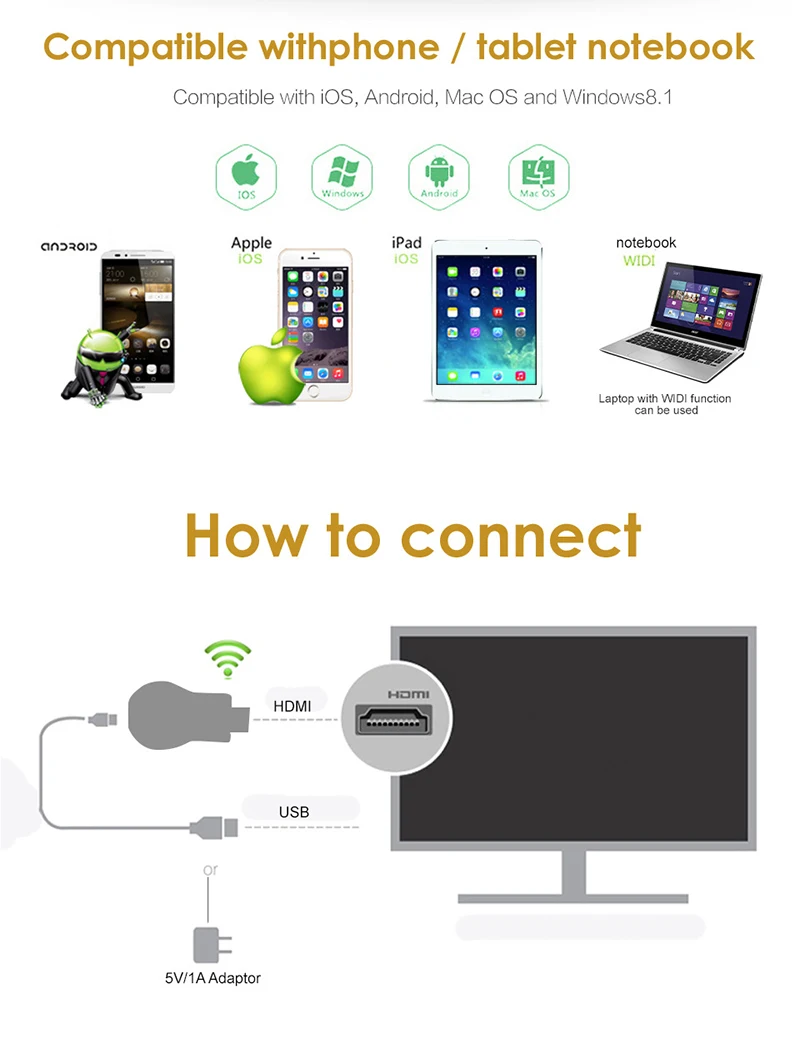 Compatible withphone / tablet notebook

Compatible with iOS, Android, Mac OS and Windows8.1

iOS

Windows

Android

Mac OS

android

Apple
iOS

iPad
iOS

notebook
WIDI

Laptop with WIDI function can be used

How to connect

HDMI

HDMI

USB

or

5V/1A Adaptor