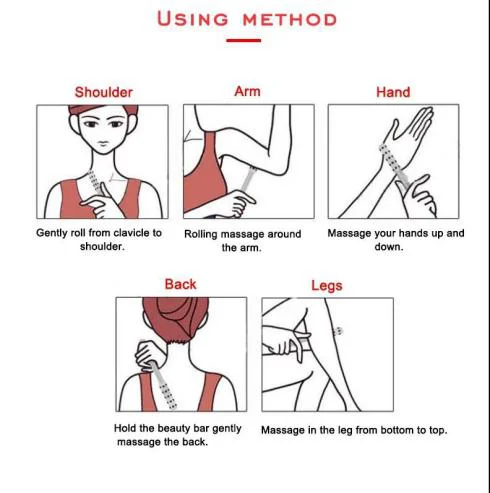 USING METHOD

Shoulder

Gently roll from clavicle to shoulder.

Arm

Rolling massage around the arm.

Hand

Massage your hands up and down.

Back

Hold the beauty bar gently massage the back.

Legs

Massage in the leg from bottom to top.