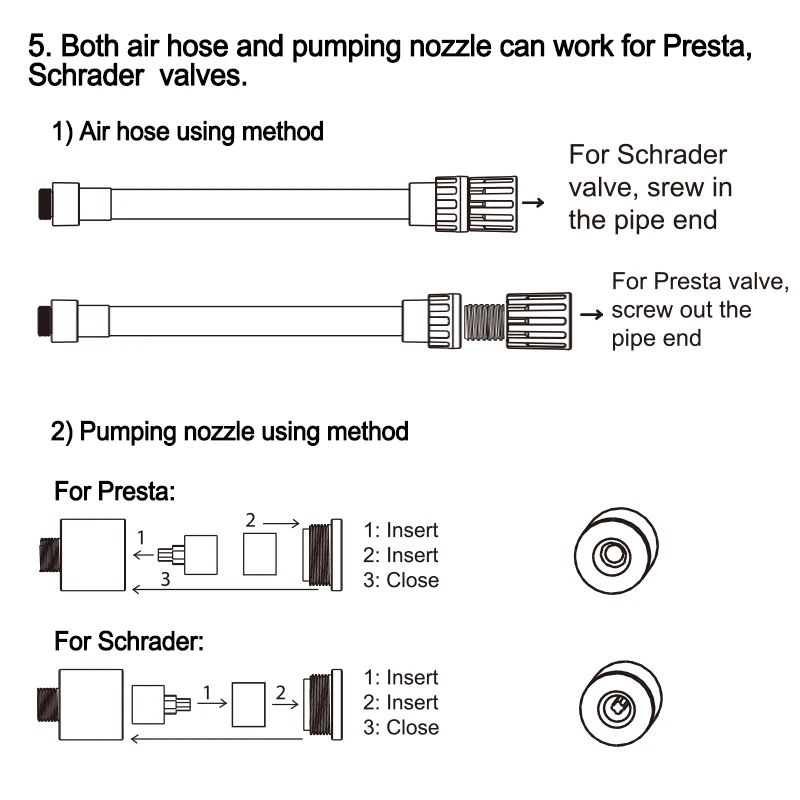 5. Both air hose and pumping nozzle can work for Presta, Schrader valves.

1) Air hose using method

For Schrader valve, srew in the pipe end

For Presta valve, screw out the pipe end

2) Pumping nozzle using method

For Presta:

1

2

3

1: Insert
2: Insert
3: Close

For Schrader:

1

2

1: Insert
2: Insert
3: Close