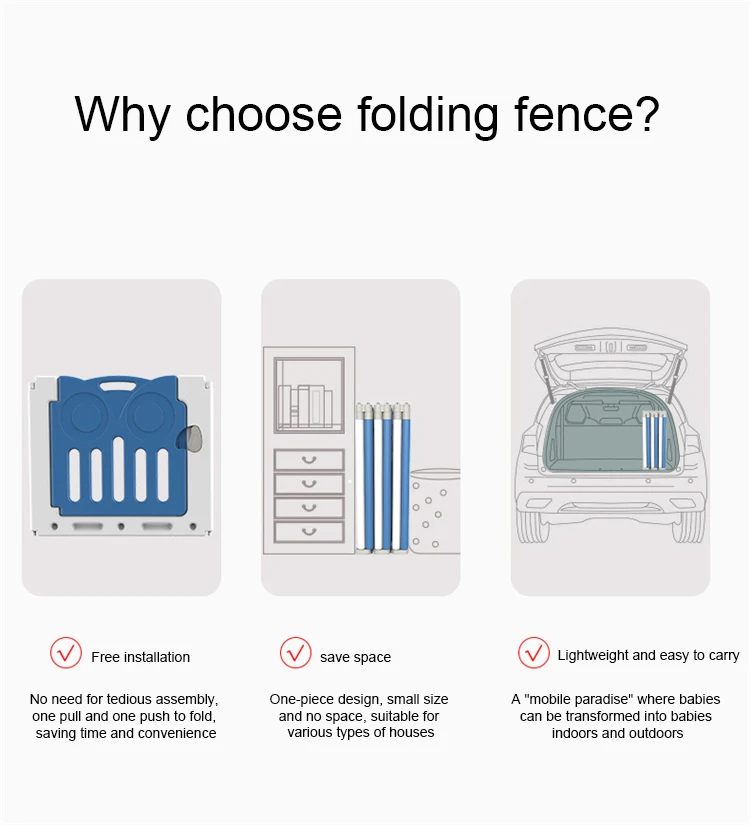 Why choose folding fence?

Free installation

No need for tedious assembly, one pull and one push to fold, saving time and convenience

save space

One-piece design, small size and no space, suitable for various types of houses

Lightweight and easy to carry

A "mobile paradise" where babies can be transformed into babies indoors and outdoors