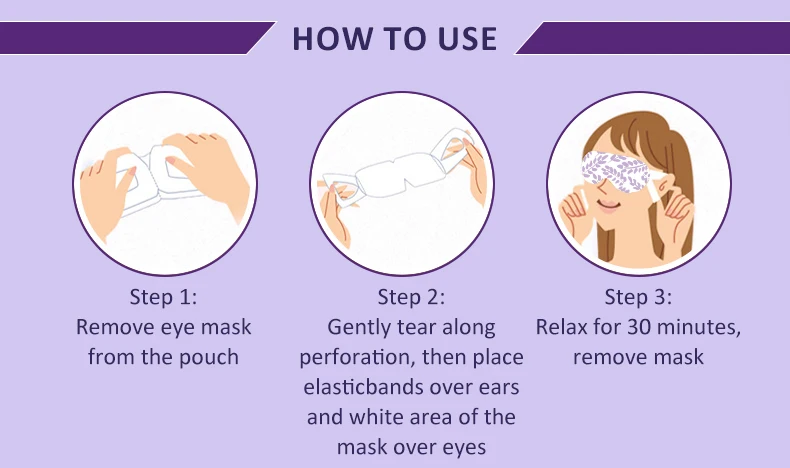 HOW TO USE

Step 1:
Remove eye mask from the pouch

Step 2:
Gently tear along perforation, then place elasticbands over ears and white area of the mask over eyes

Step 3:
Relax for 30 minutes, remove mask