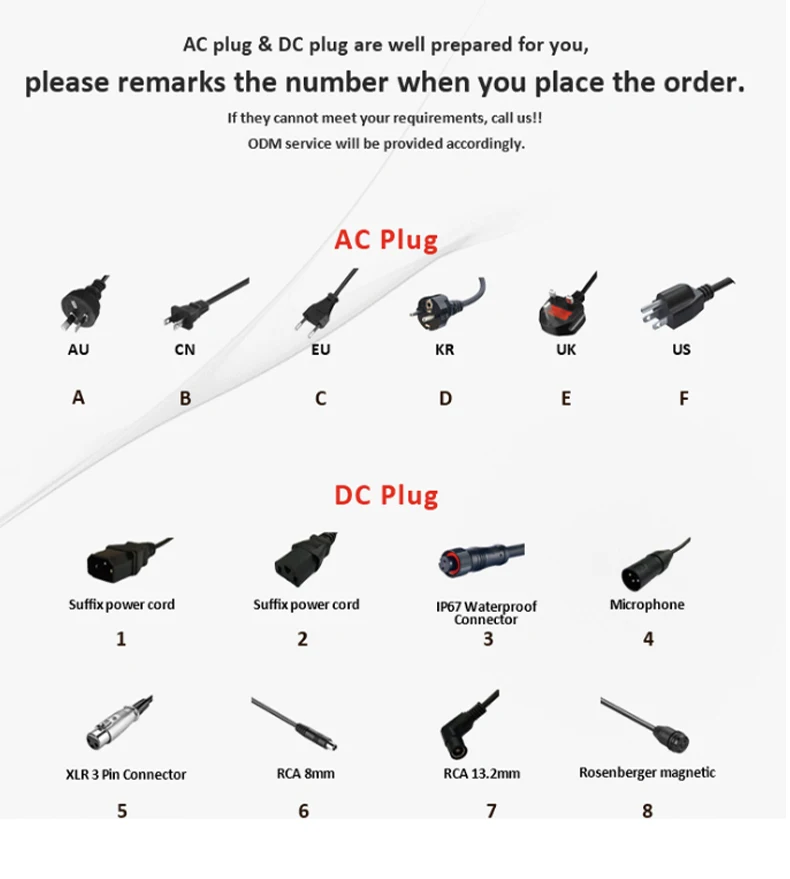 AC plug & DC plug are well prepared for you,
please remarks the number when you place the order.
If they cannot meet your requirements, call us!!
ODM service will be provided accordingly.

AC Plug

AU
A

CN
B

EU
C

KR
D

UK
E

US
F

DC Plug

Suffix power cord
1

Suffix power cord
2

IP67 Waterproof Connector
3

Microphone
4

XLR 3 Pin Connector
5

RCA 8mm
6

RCA 13.2mm
7

Rosenberger magnetic
8