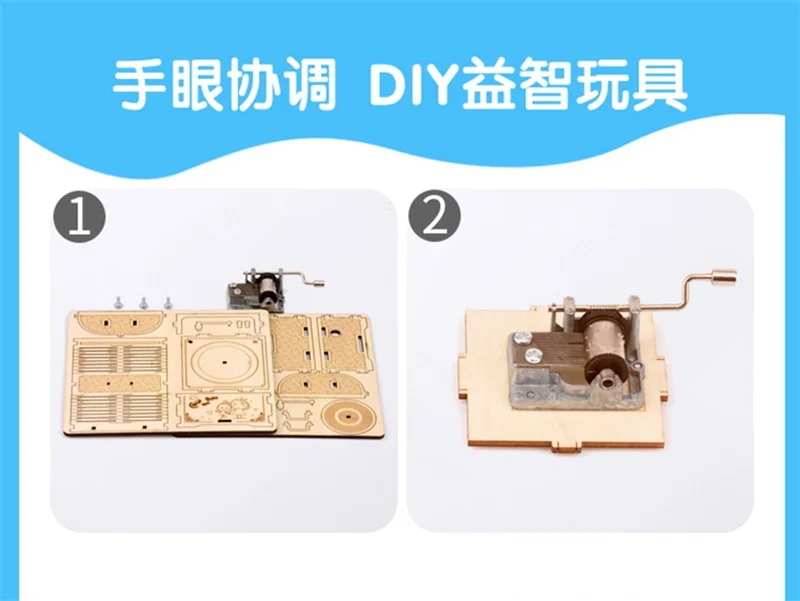 手眼协调 DIY益智玩具

1

2