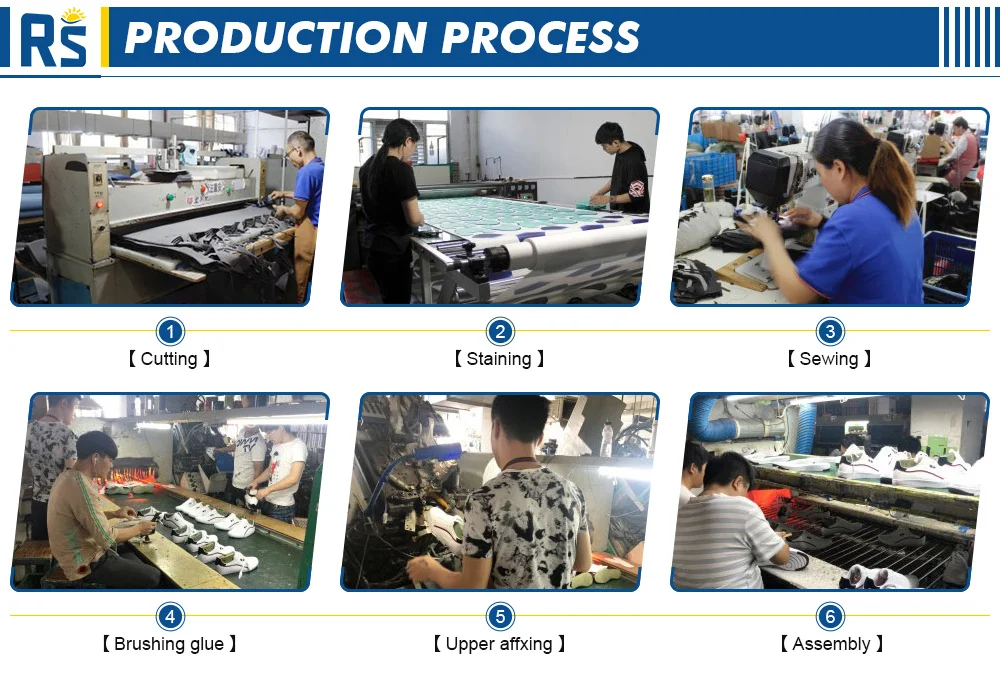 RS

PRODUCTION PROCESS

1
【 Cutting 】

2
【 Staining 】

3
【 Sewing 】

4
【 Brushing glue 】

5
【 Upper affxing 】

6
【 Assembly 】