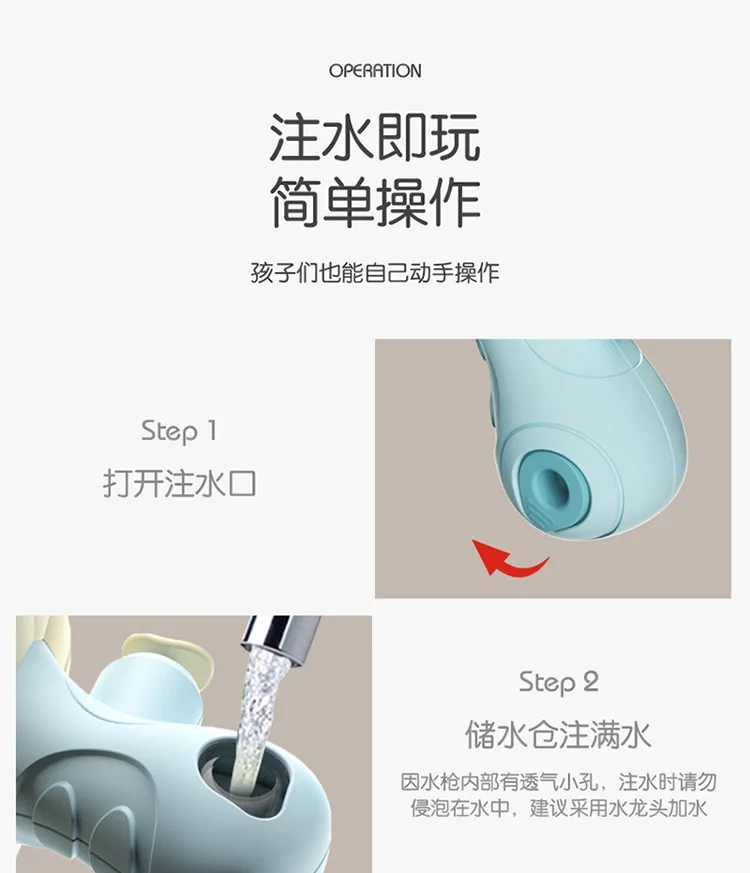 OPERATION

注水即玩
简单操作

孩子们也能自己动手操作

Step 1
打开注水口

Step 2
储水仓注满水

因水枪内部有透气小孔，注水时请勿侵泡在水中，建议采用水龙头加水