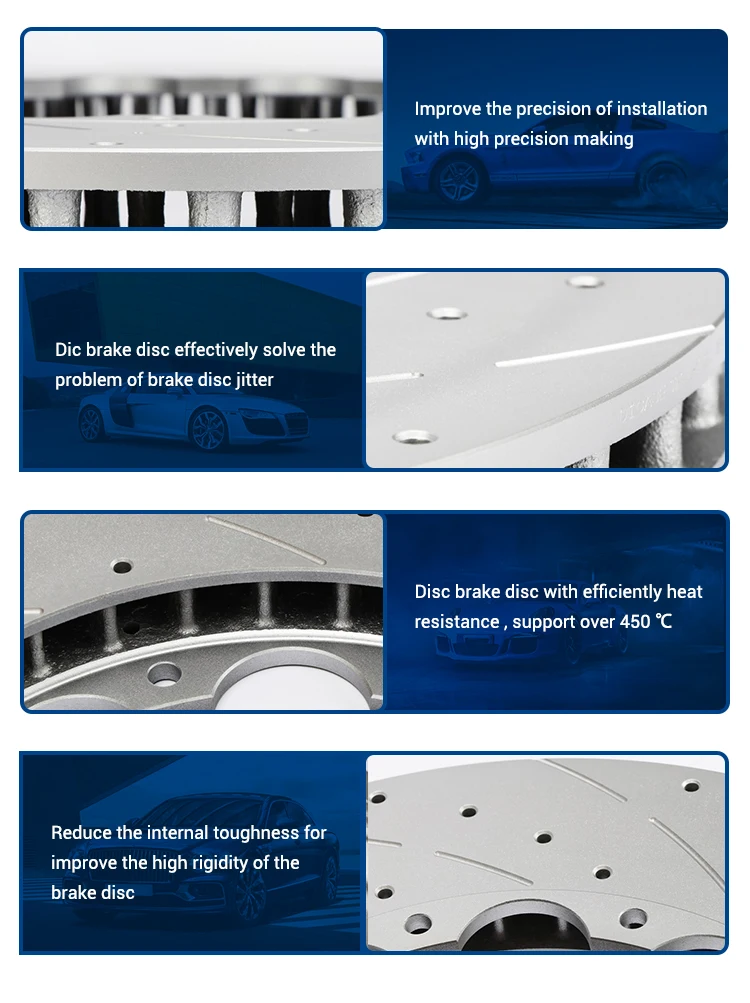 Improve the precision of installation with high precision making

Dic brake disc effectively solve the problem of brake disc jitter

Disc brake disc with efficiently heat resistance , support over 450 ℃

Reduce the internal toughness for improve the high rigidity of the brake disc