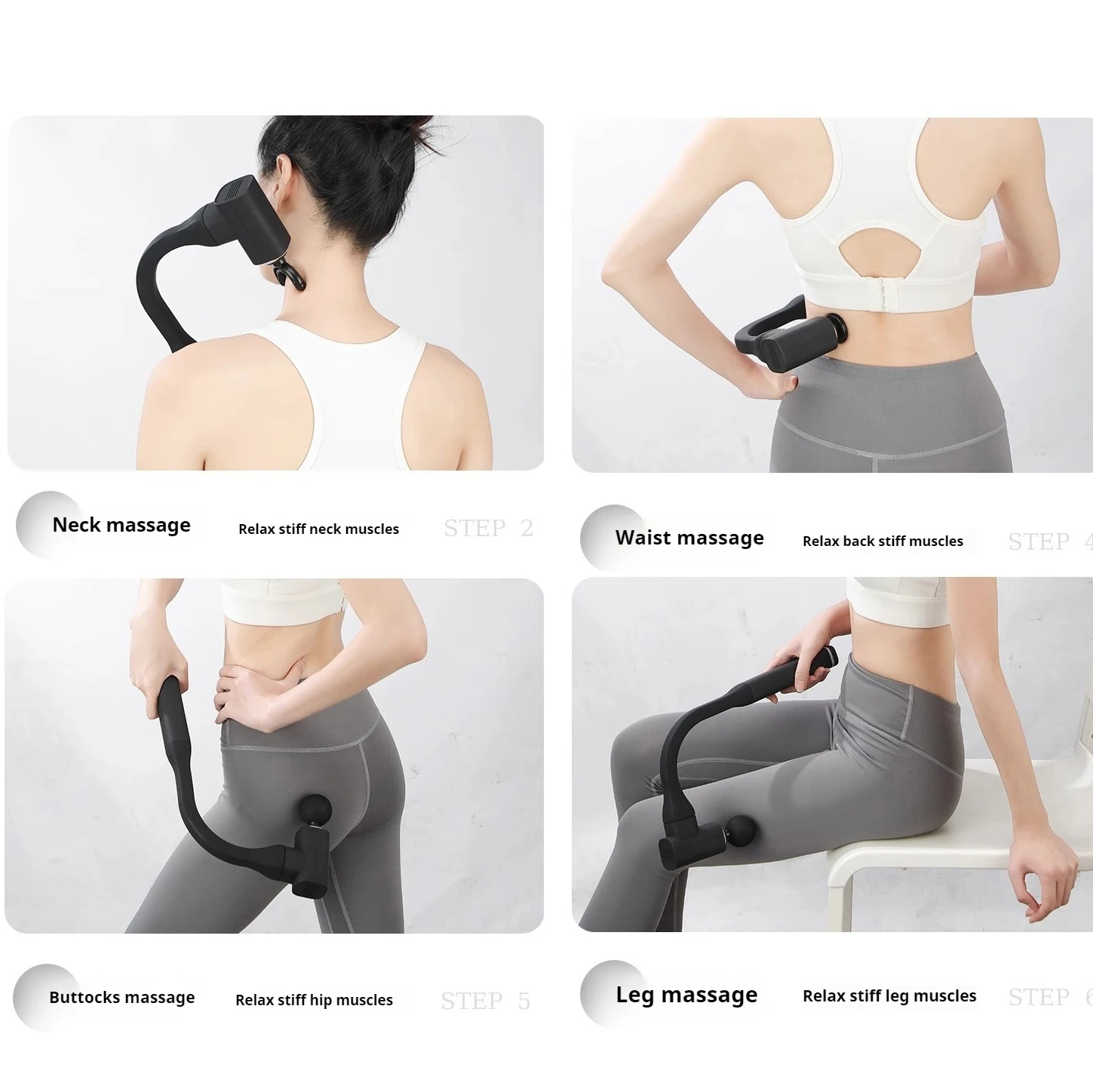 Neck massage
Relax stiff neck muscles
STEP 2

Waist massage
Relax back stiff muscles
STEP 4

Buttocks massage
Relax stiff hip muscles
STEP 5

Leg massage
Relax stiff leg muscles
STEP 6