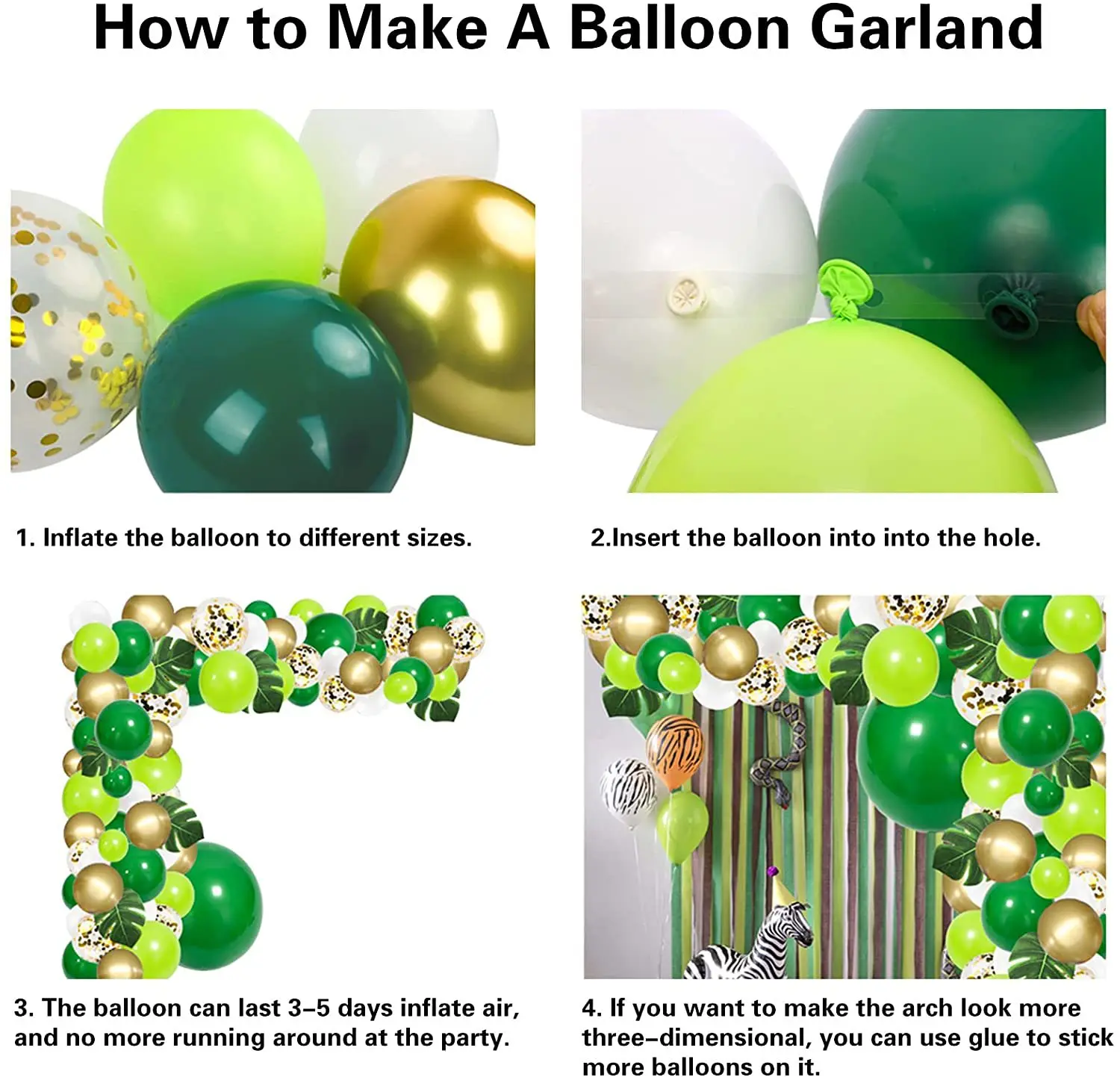 How to Make A Balloon Garland

1. Inflate the balloon to different sizes.

2.Insert the balloon into into the hole.

3. The balloon can last 3-5 days inflate air, and no more running around at the party.

4. If you want to make the arch look more three-dimensional, you can use glue to stick more balloons on it.