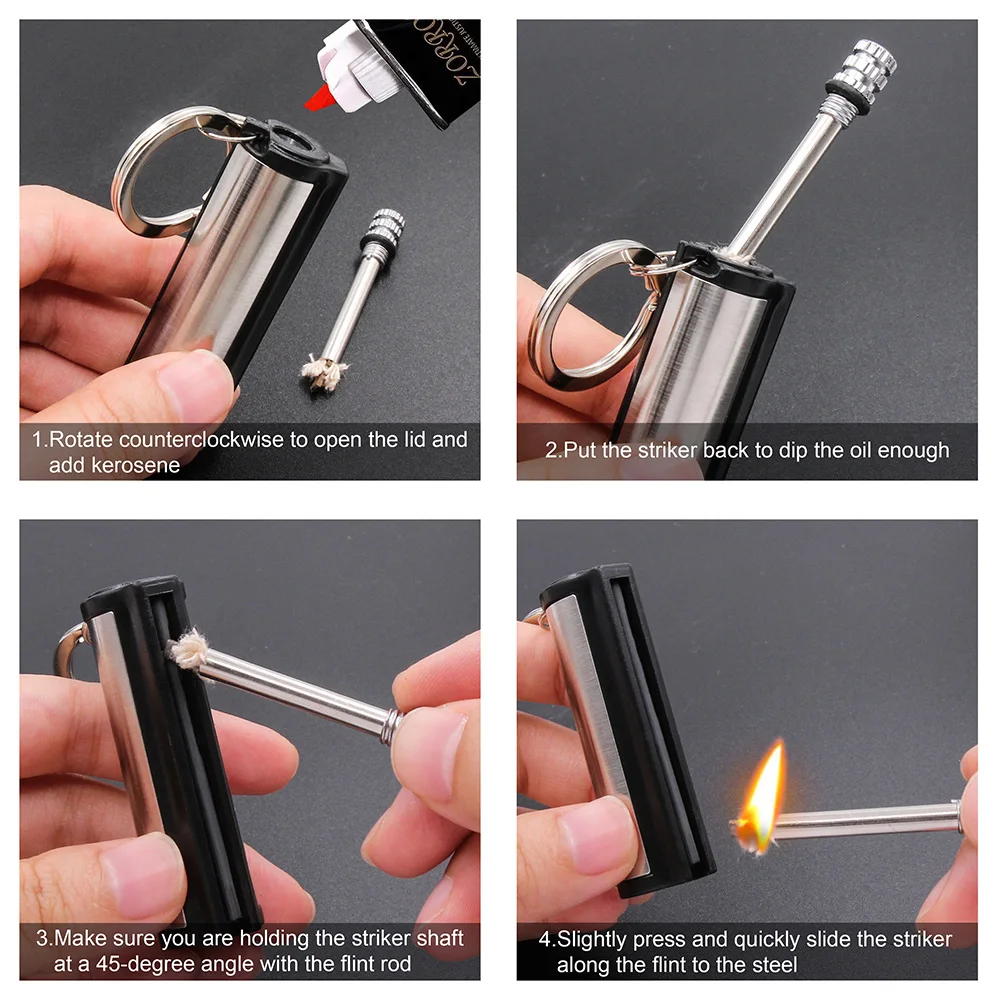 ZORRO

1.Rotate counterclockwise to open the lid and add kerosene

2.Put the striker back to dip the oil enough

3.Make sure you are holding the striker shaft at a 45-degree angle with the flint rod

4.Slightly press and quickly slide the striker along the flint to the steel