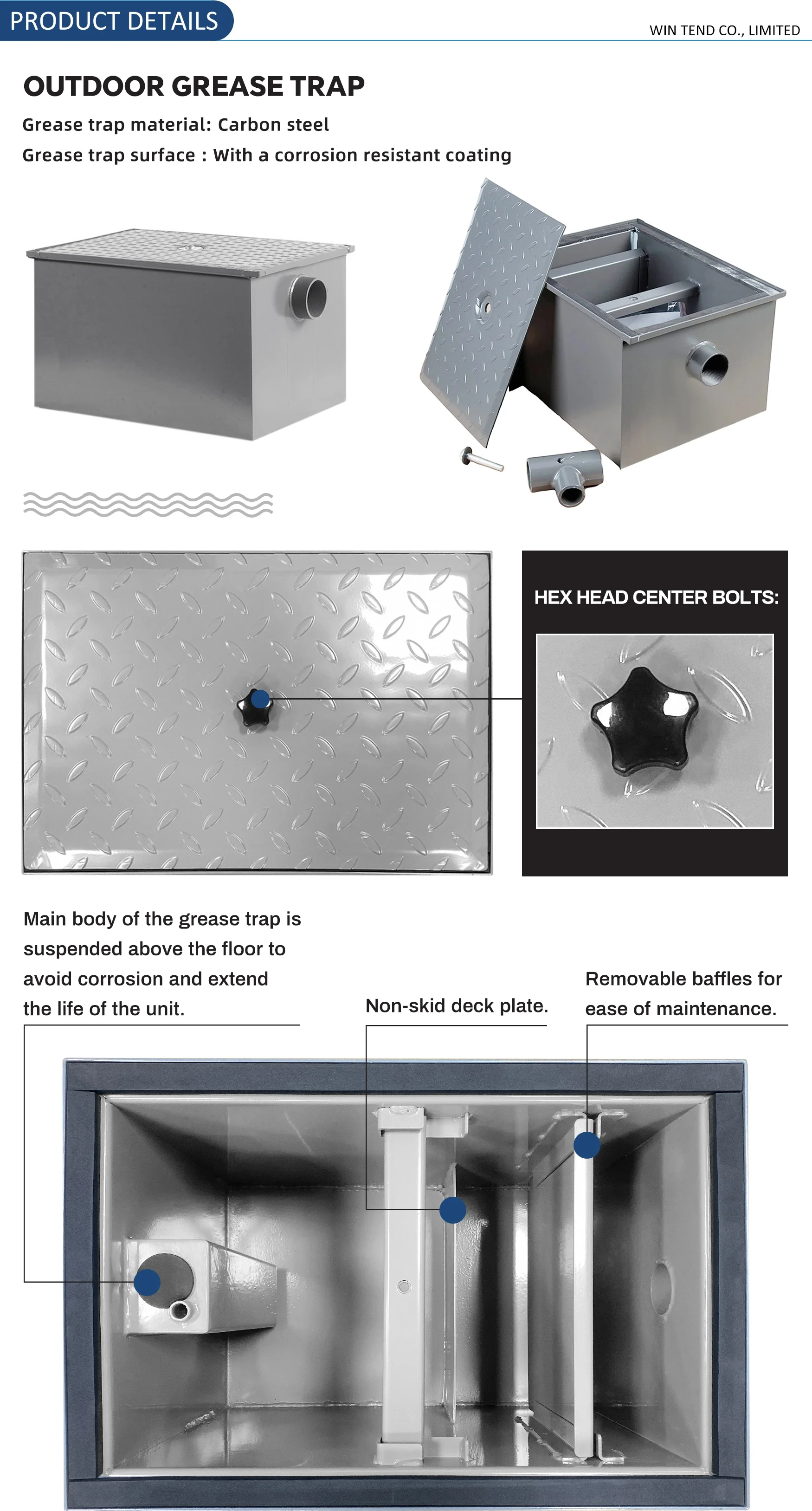 PRODUCT DETAILS

WIN TEND CO., LIMITED

OUTDOOR GREASE TRAP

Grease trap material: Carbon steel

Grease trap surface : With a corrosion resistant coating

HEX HEAD CENTER BOLTS:

Main body of the grease trap is suspended above the floor to avoid corrosion and extend the life of the unit.

Non-skid deck plate.

Removable baffles for ease of maintenance.