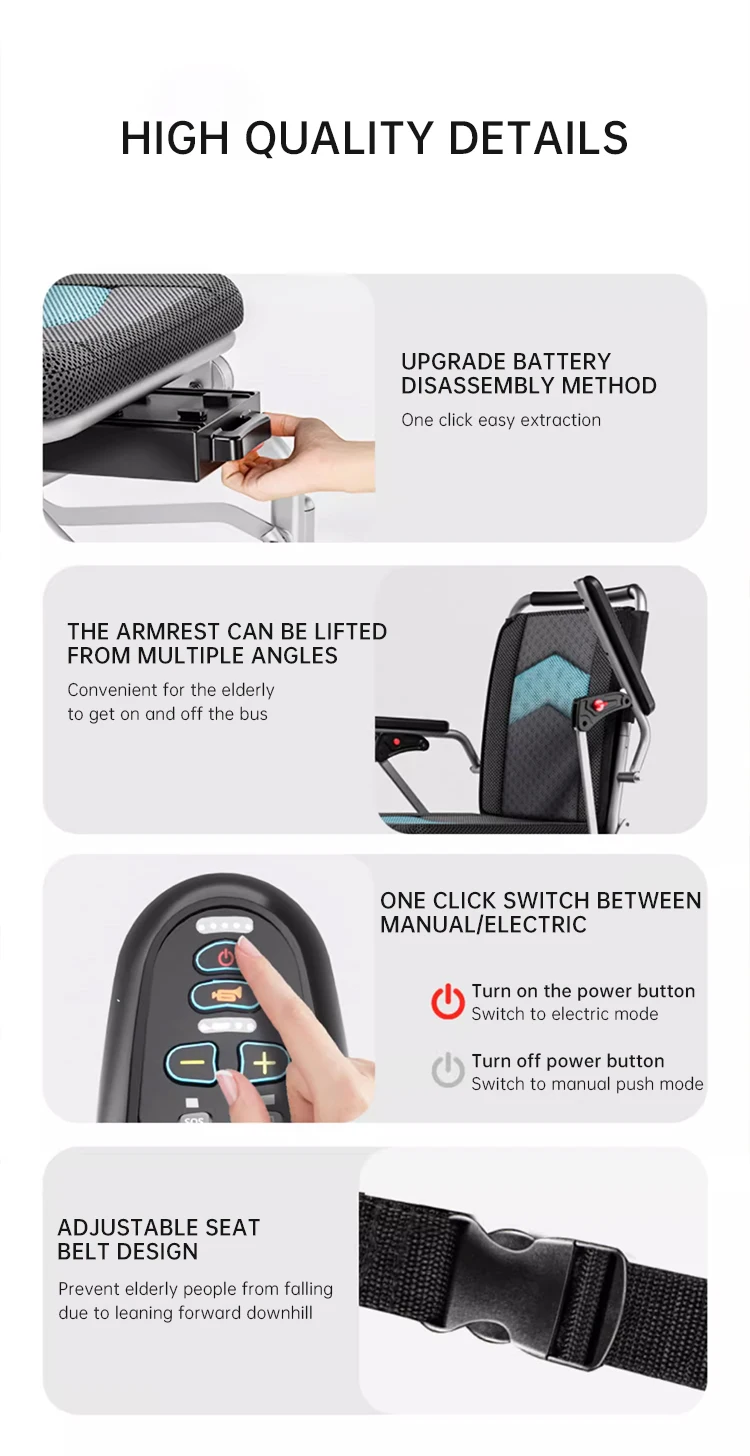 HIGH QUALITY DETAILS

UPGRADE BATTERY DISASSEMBLY METHOD

One click easy extraction

THE ARMREST CAN BE LIFTED FROM MULTIPLE ANGLES

Convenient for the elderly to get on and off the bus

ONE CLICK SWITCH BETWEEN MANUAL/ELECTRIC

Turn on the power button
Switch to electric mode

Turn off power button
Switch to manual push mode

SOS

ADJUSTABLE SEAT BELT DESIGN

Prevent elderly people from falling due to leaning forward downhill