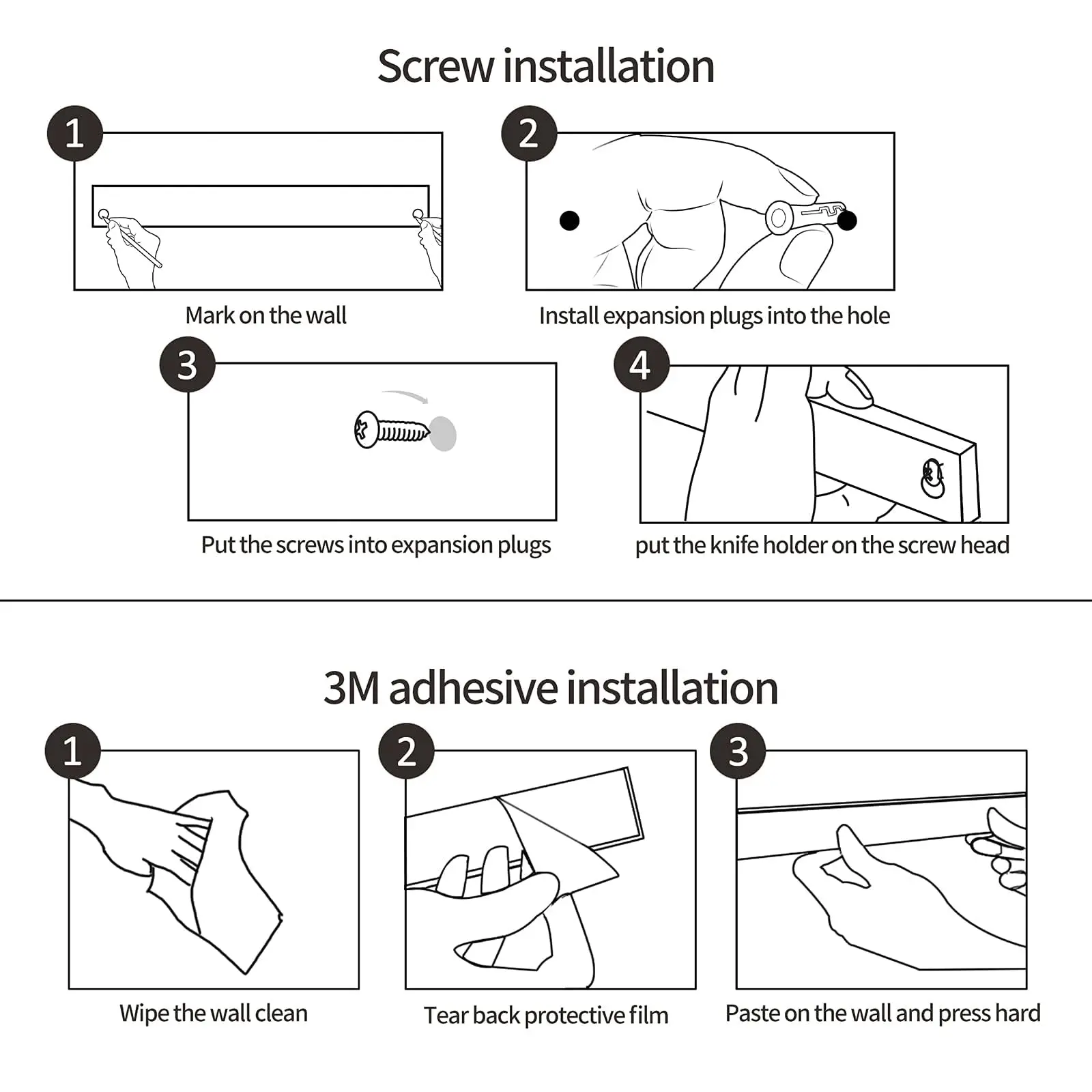 Screw installation

1

Mark on the wall

2

Install expansion plugs into the hole

3

Put the screws into expansion plugs

4

put the knife holder on the screw head

3M adhesive installation

1

Wipe the wall clean

2

Tear back protective film

3

Paste on the wall and press hard