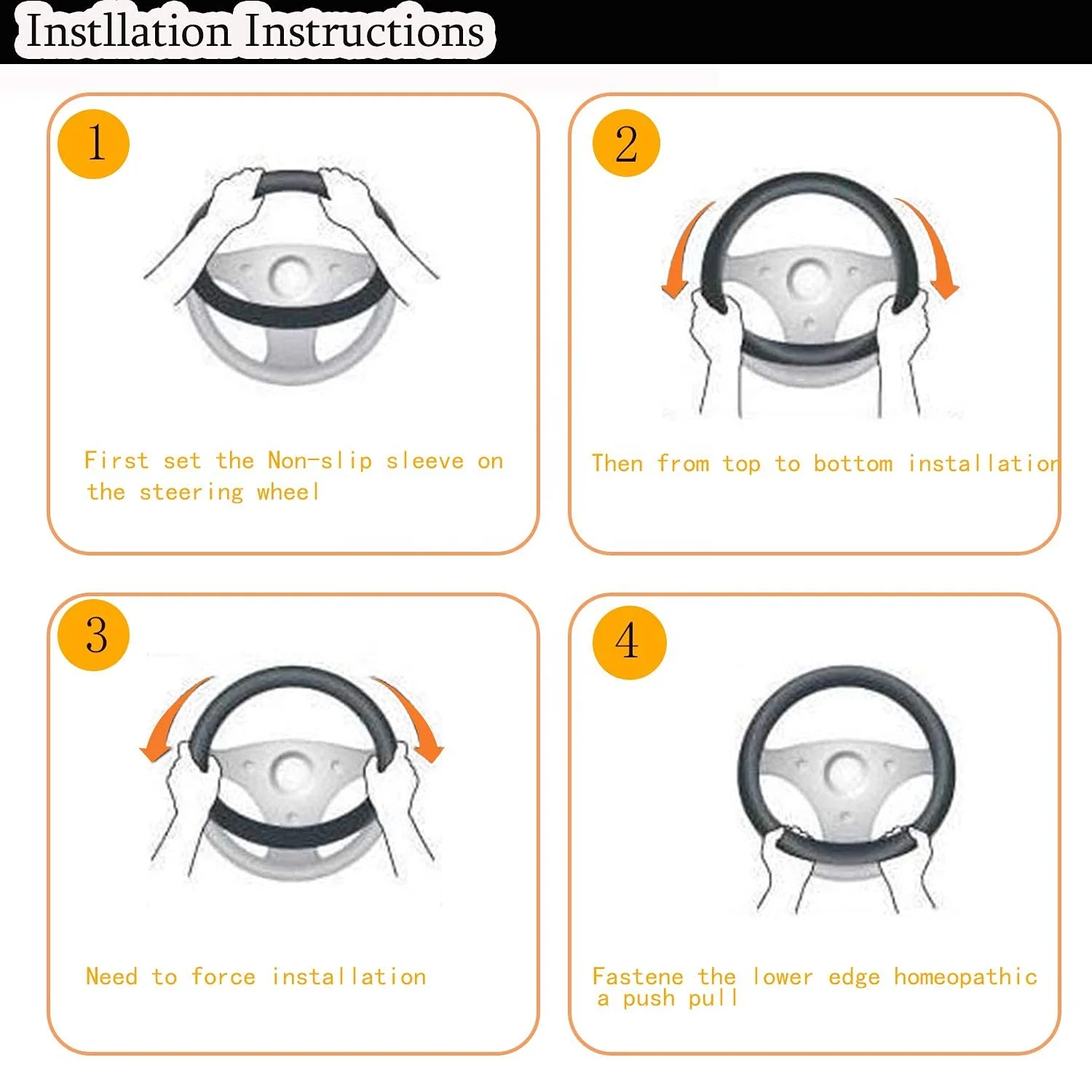 Instllation Instructions

1

First set the Non-slip sleeve on the steering wheel

2

Then from top to bottom installation

3

Need to force installation

4

Fastene the lower edge homeopathic a push pull