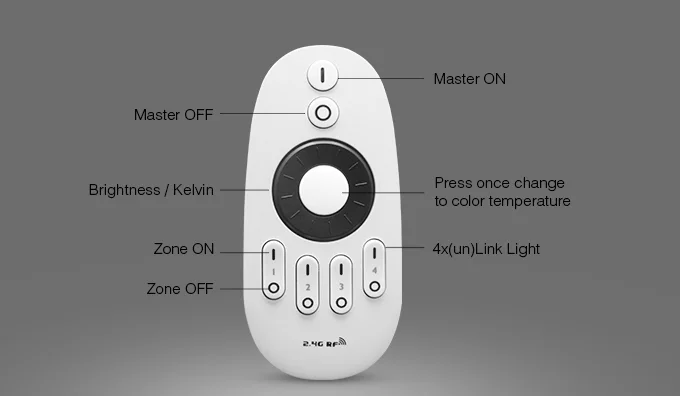 Master ON

Master OFF

Brightness / Kelvin

Press once change to color temperature

Zone ON

4x(un)Link Light

Zone OFF

1

2

3

4

2.4G RF