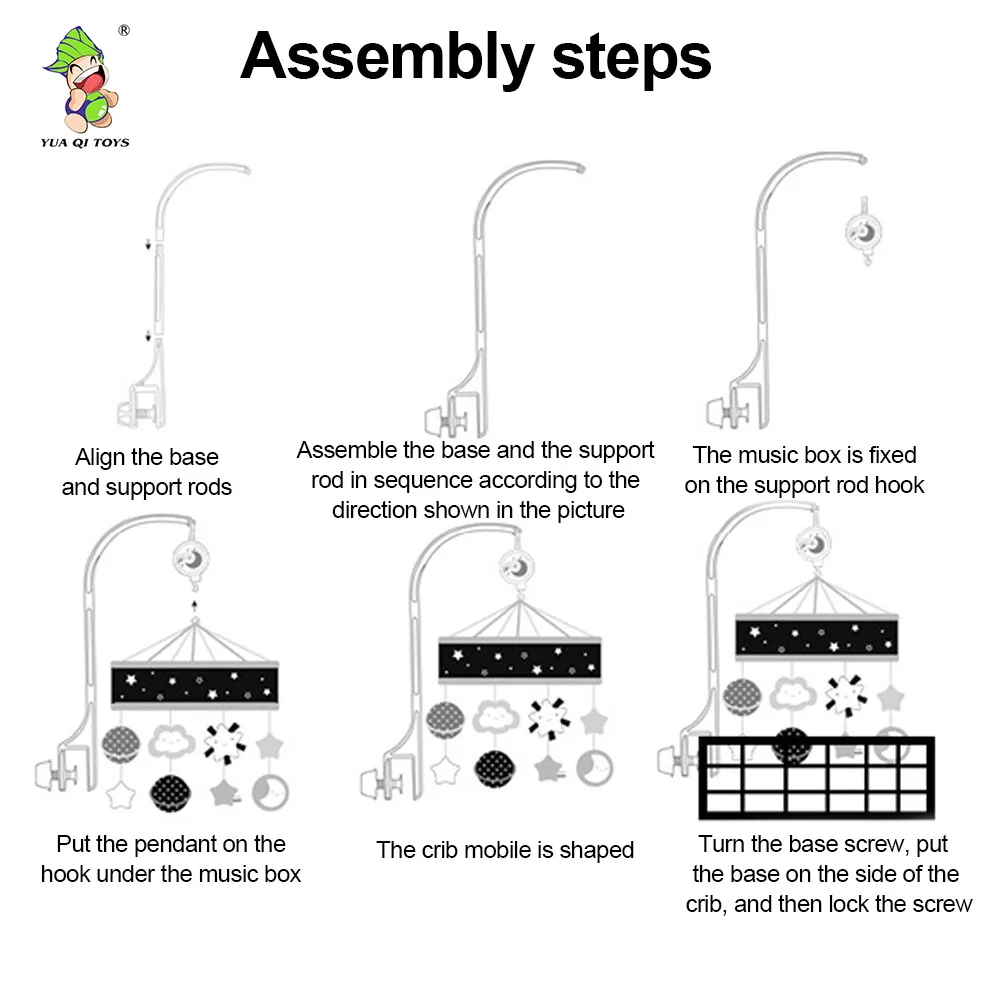 ®
YUA QI TOYS

Assembly steps

Align the base and support rods

Assemble the base and the support rod in sequence according to the direction shown in the picture

The music box is fixed on the support rod hook

Put the pendant on the hook under the music box

The crib mobile is shaped

Turn the base screw, put the base on the side of the crib, and then lock the screw