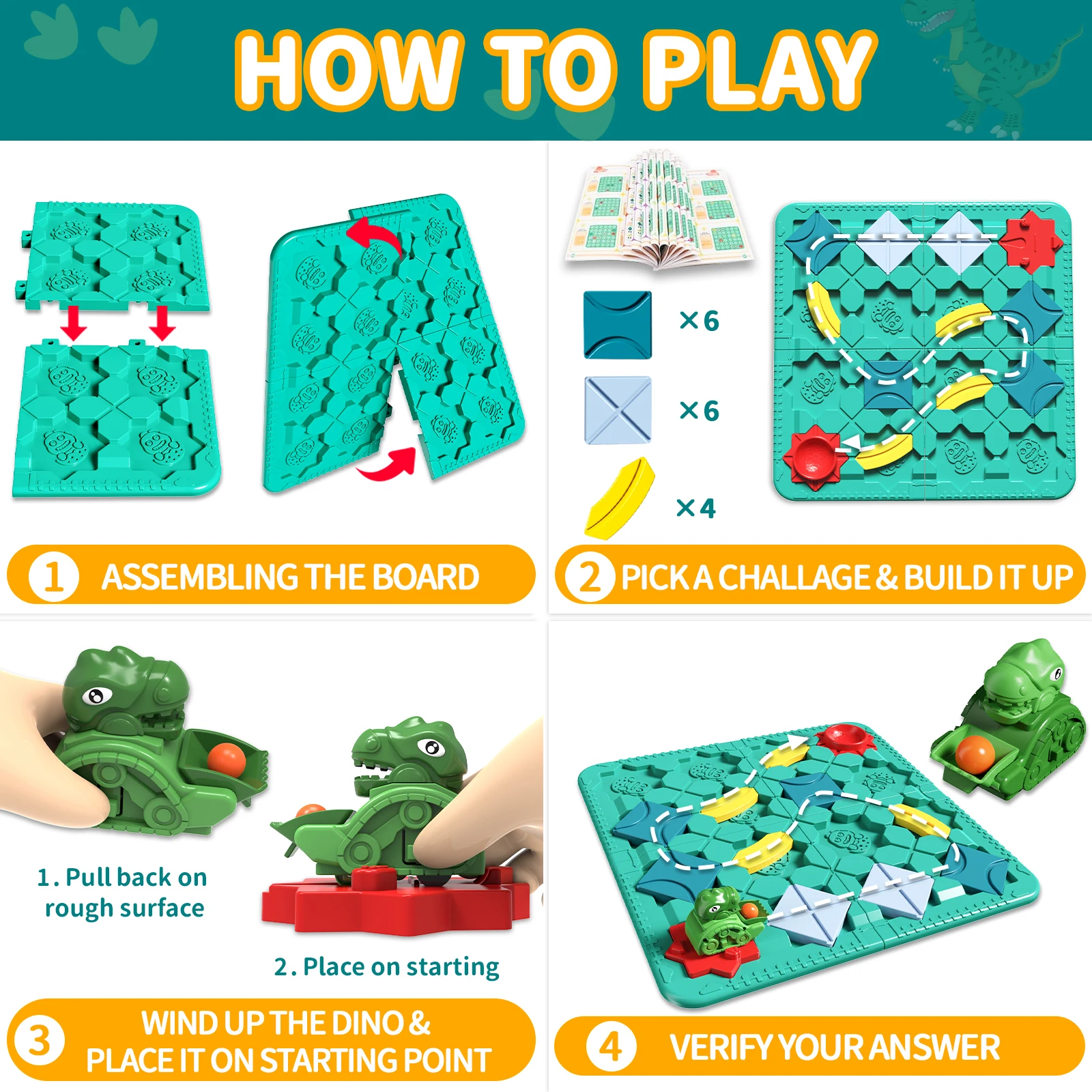 HOW TO PLAY

×6

×6

×4

1 ASSEMBLING THE BOARD

2 PICK A CHALLAGE & BUILD IT UP

1. Pull back on rough surface

2. Place on starting

3 WIND UP THE DINO & PLACE IT ON STARTING POINT

4 VERIFY YOUR ANSWER