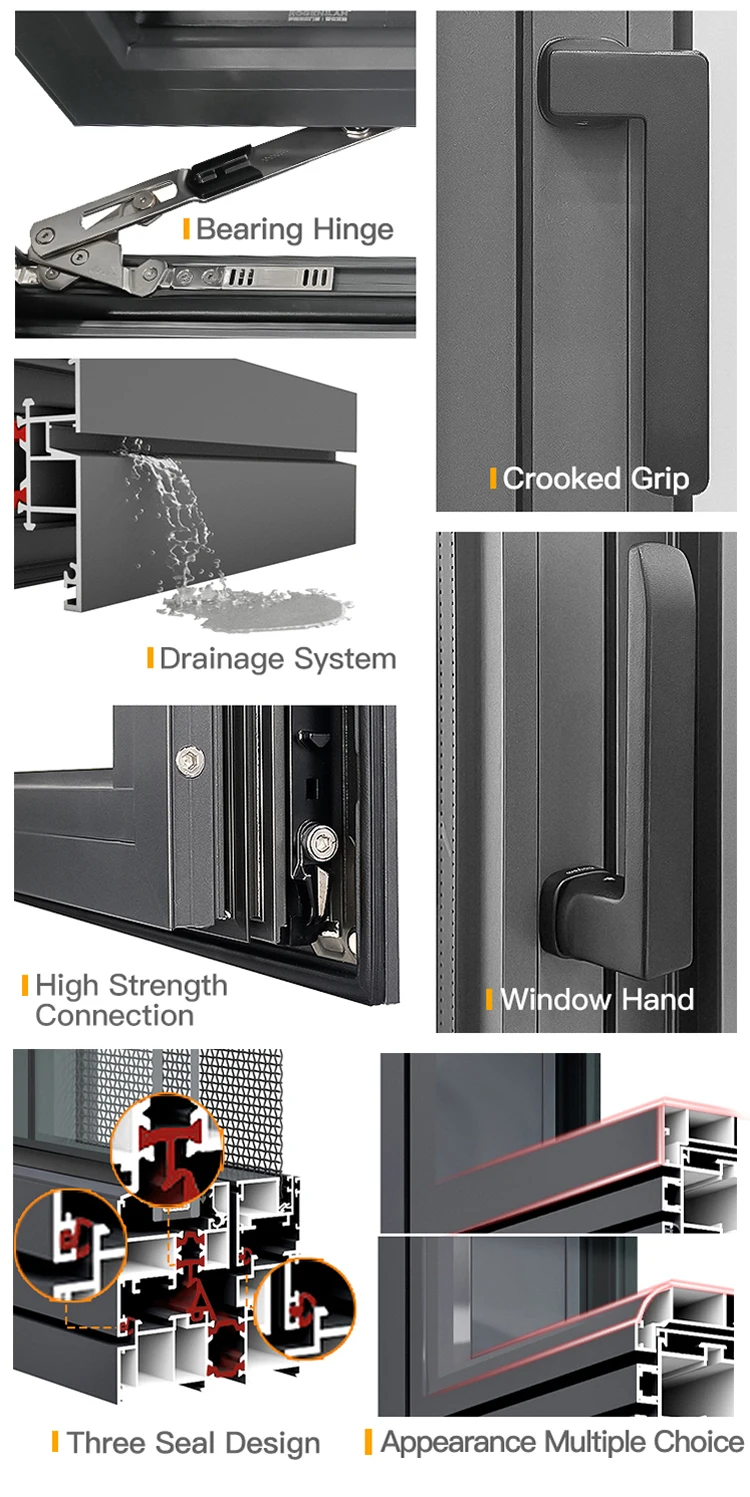 Bearing Hinge

Crooked Grip

Drainage System

High Strength Connection

Window Hand

Three Seal Design

Appearance Multiple Choice