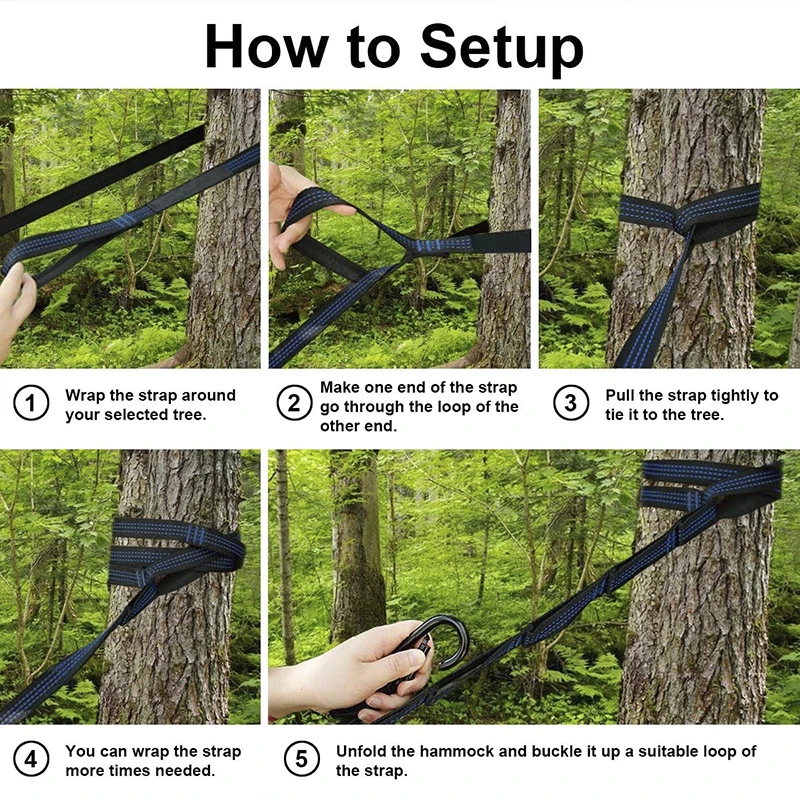 How to Setup

1 Wrap the strap around your selected tree.

2 Make one end of the strap go through the loop of the other end.

3 Pull the strap tightly to tie it to the tree.

4 You can wrap the strap more times needed.

5 Unfold the hammock and buckle it up a suitable loop of the strap.