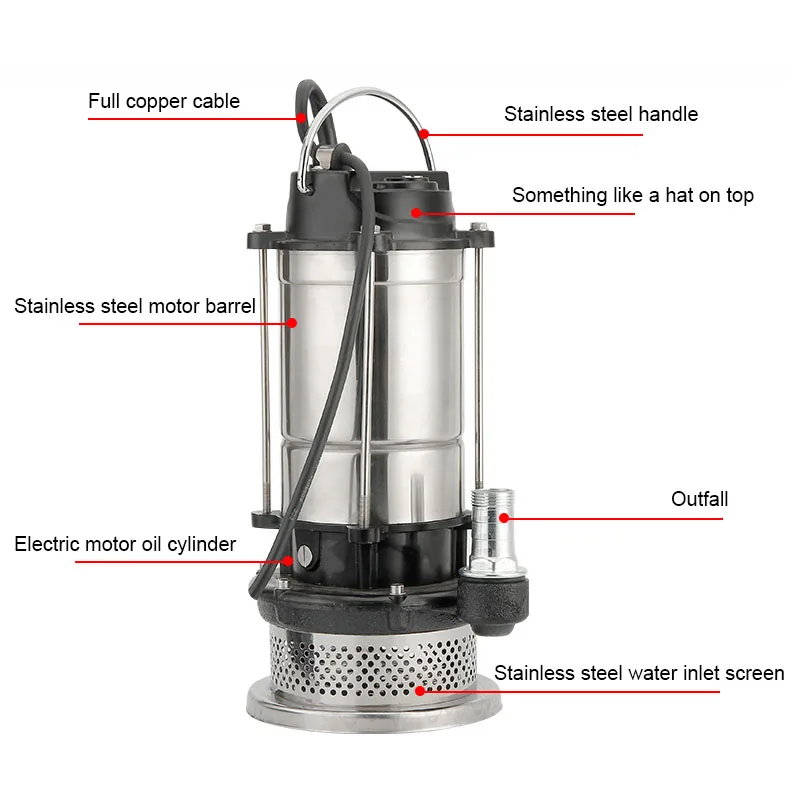 Full copper cable

Stainless steel handle

Something like a hat on top

Stainless steel motor barrel

Outfall

Electric motor oil cylinder

Stainless steel water inlet screen