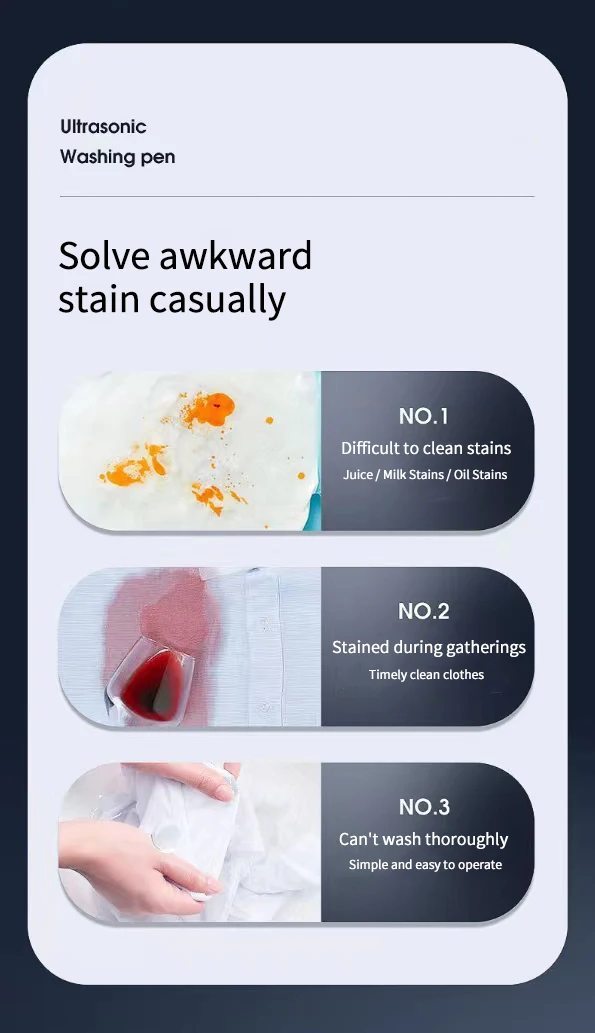 Ultrasonic
Washing pen

Solve awkward stain casually

NO.1
Difficult to clean stains
Juice / Milk Stains / Oil Stains

NO.2
Stained during gatherings
Timely clean clothes

NO.3
Can't wash thoroughly
Simple and easy to operate