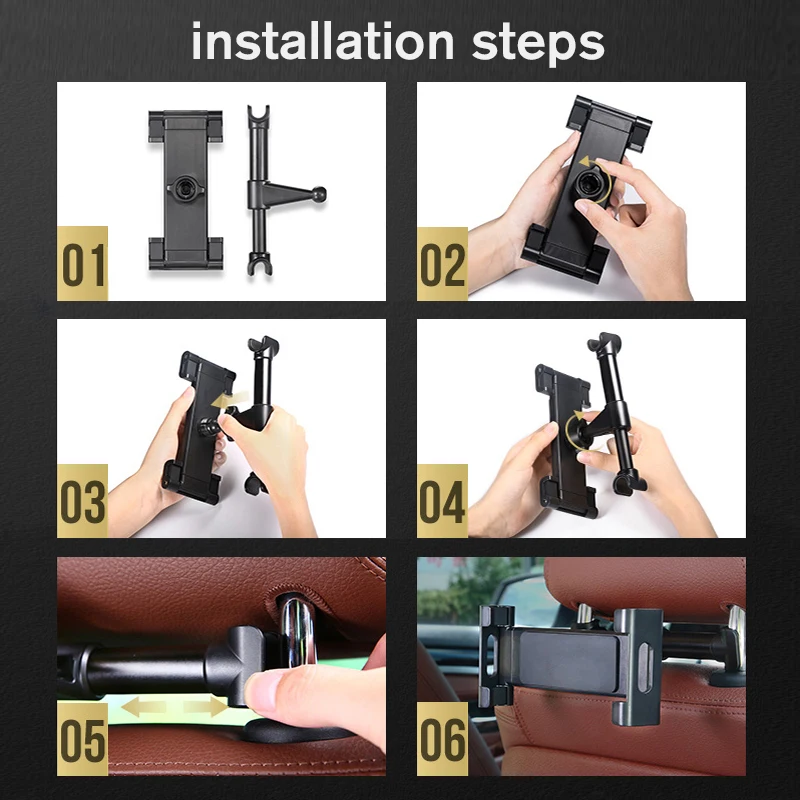 installation steps

01

02

03

04

05

06