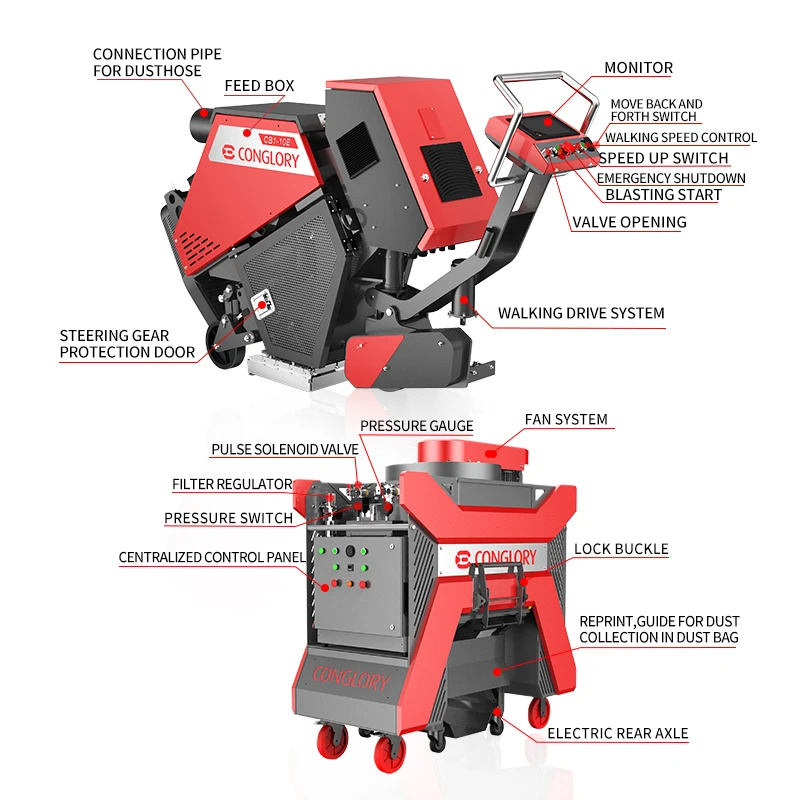 CONNECTION PIPE FOR DUSTHOSE

FEED BOX

CB1-10E

CONGLORY

MONITOR

MOVE BACK AND FORTH SWITCH

WALKING SPEED CONTROL

SPEED UP SWITCH

EMERGENCY SHUTDOWN

BLASTING START

VALVE OPENING

WALKING DRIVE SYSTEM

STEERING GEAR PROTECTION DOOR

PRESSURE GAUGE

FAN SYSTEM

PULSE SOLENOID VALVE

FILTER REGULATOR

PRESSURE SWITCH

CENTRALIZED CONTROL PANEL

CONGLORY

LOCK BUCKLE

REPRINT,GUIDE FOR DUST COLLECTION IN DUST BAG

CONGLORY

ELECTRIC REAR AXLE