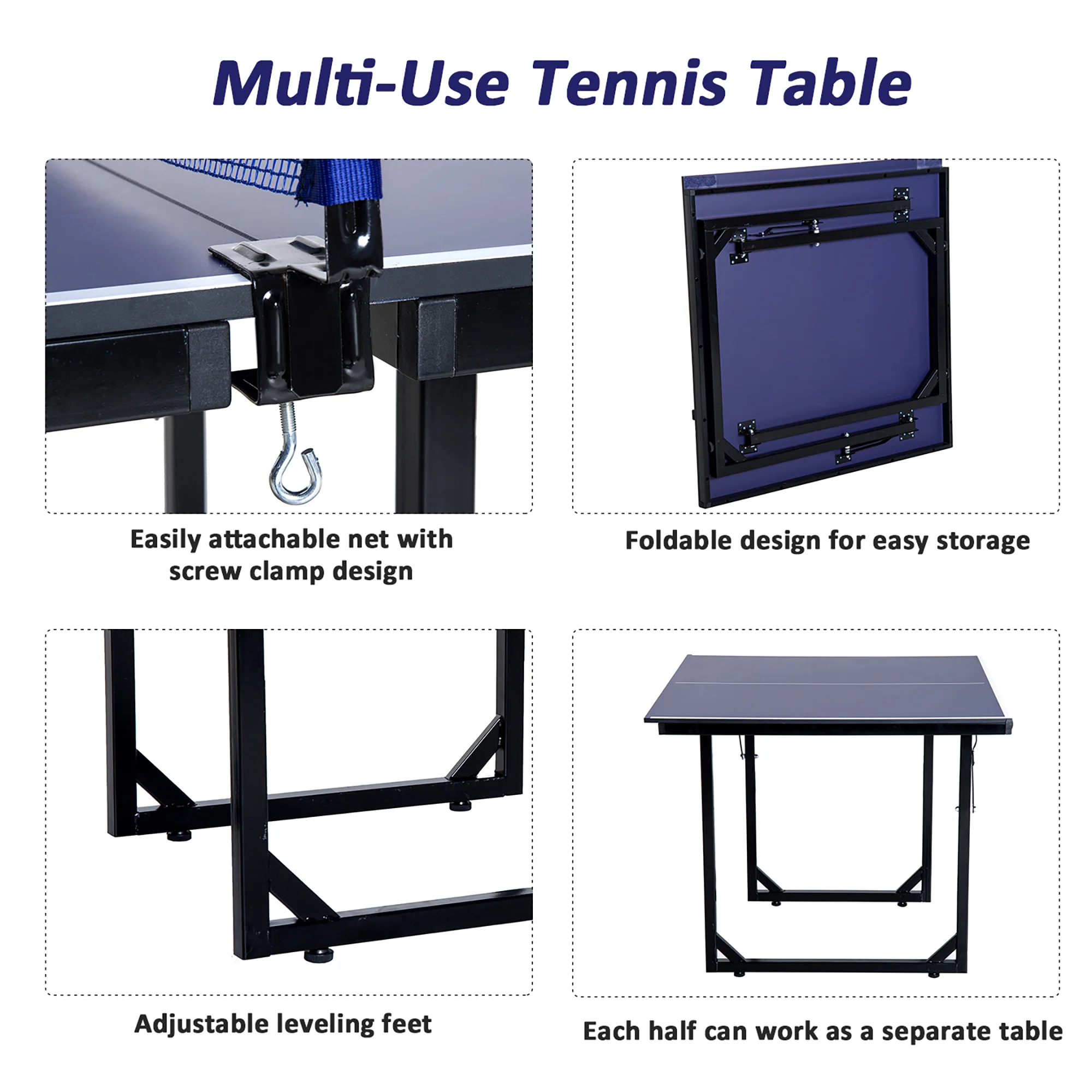 Multi-Use Tennis Table

Easily attachable net with screw clamp design

Foldable design for easy storage

Adjustable leveling feet

Each half can work as a separate table